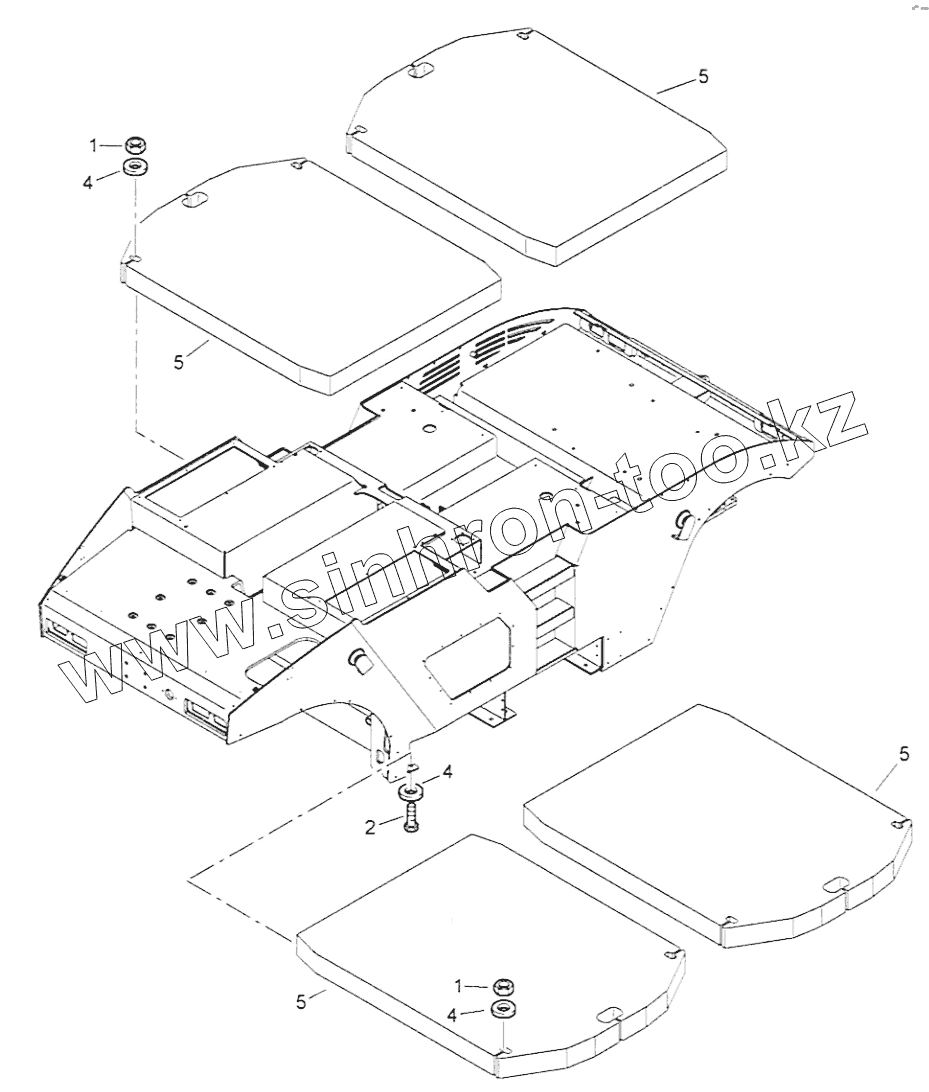 5
1
4
5
www.sinhron-too.kz
4
2
5
5
1
4