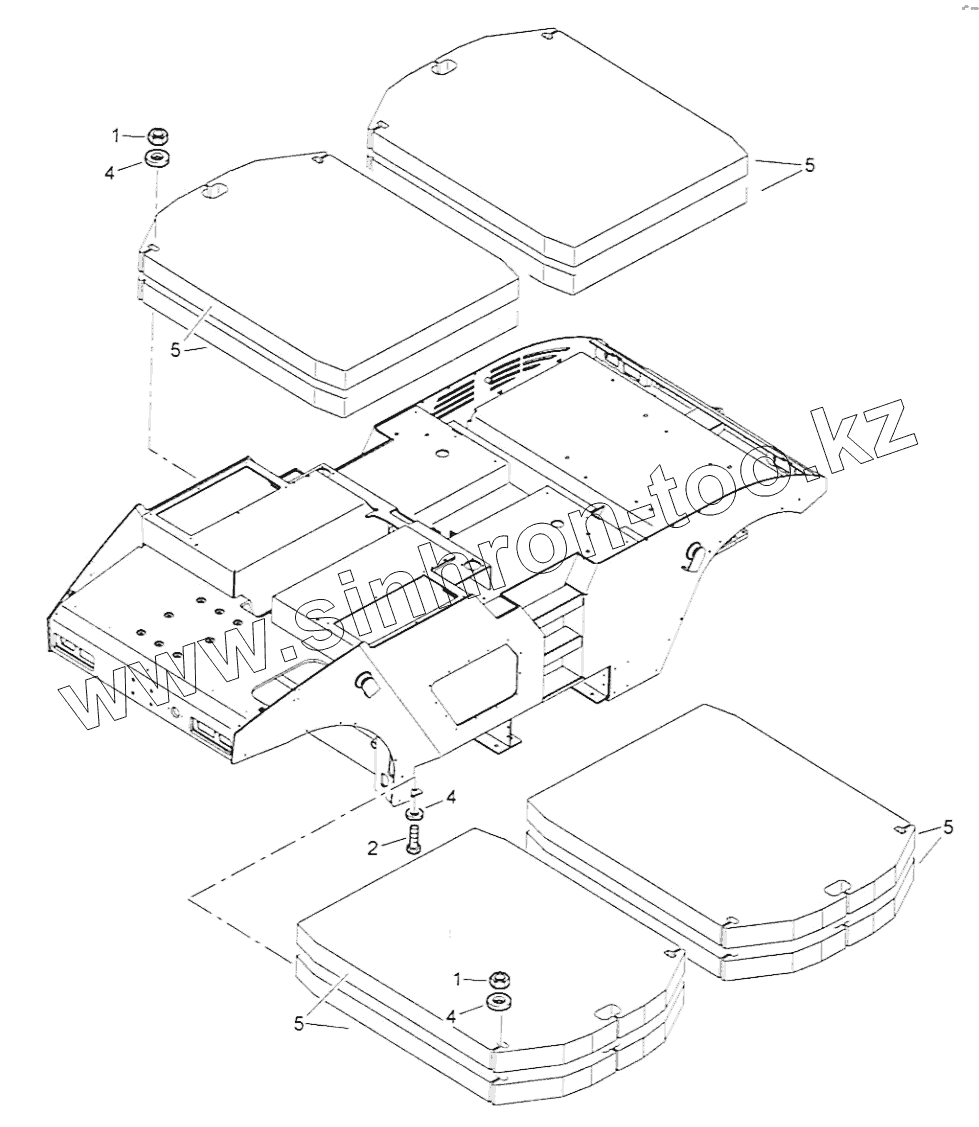 1
4
5
5
www.sinhron-too.kz
4
2
5
1
4
5