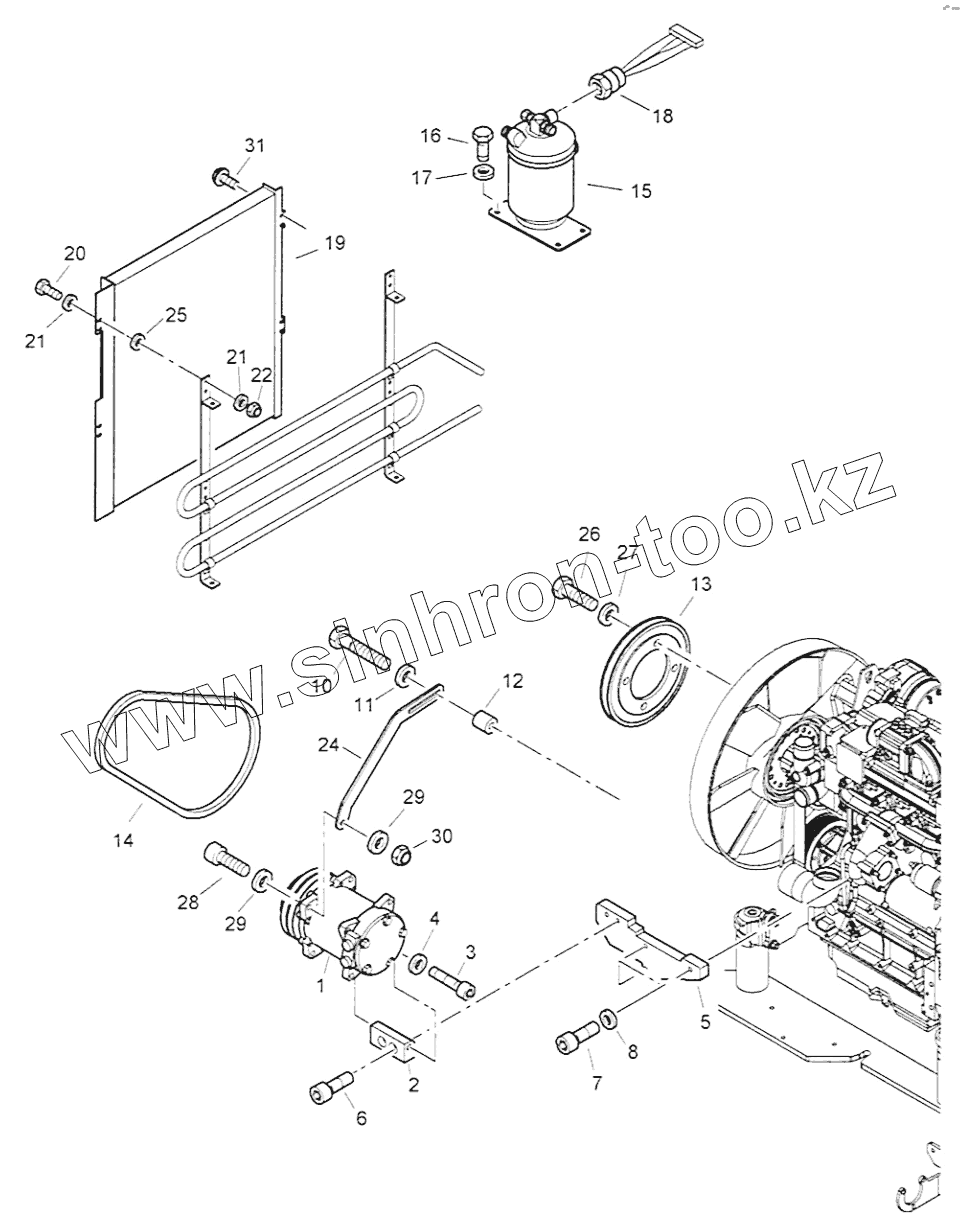 18
16
17
15
31
19
20
25
21
21
22
www.sinhron-too.kz
26
27
13
10
11
12
24
14
29
30
28
29
4
3
1
5
8
7
2
6