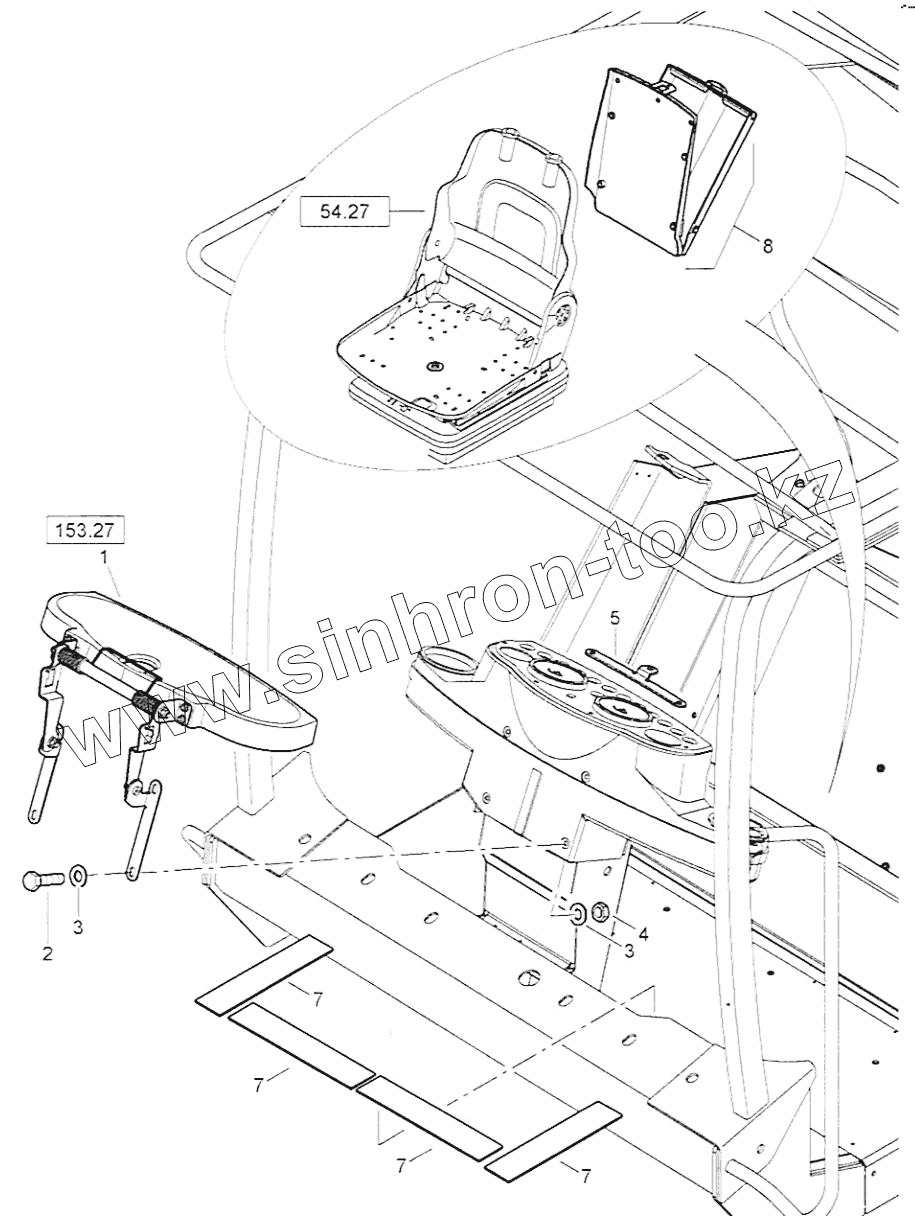 54.27
8
153.27
1
www.sinhron-too.kz
5
2
3
3
4
7
7
7
7