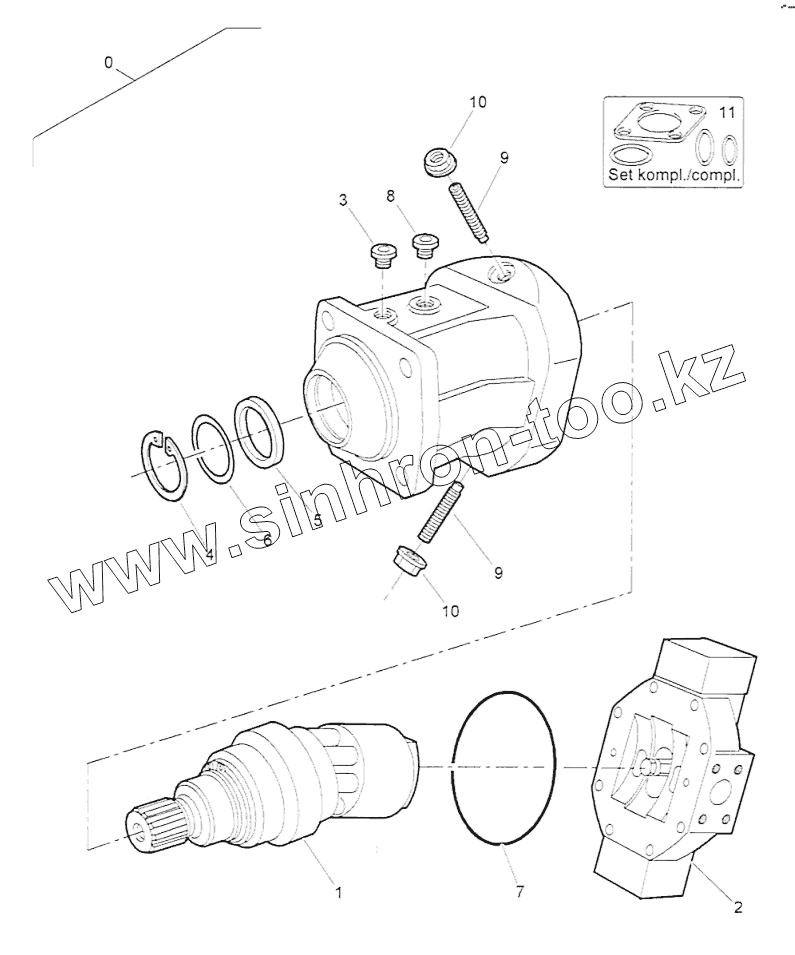 0

10

11

Set kompl./compl.

9

3

8

www.sinhron-too.kz

4

6

5

9

10

1

7

2