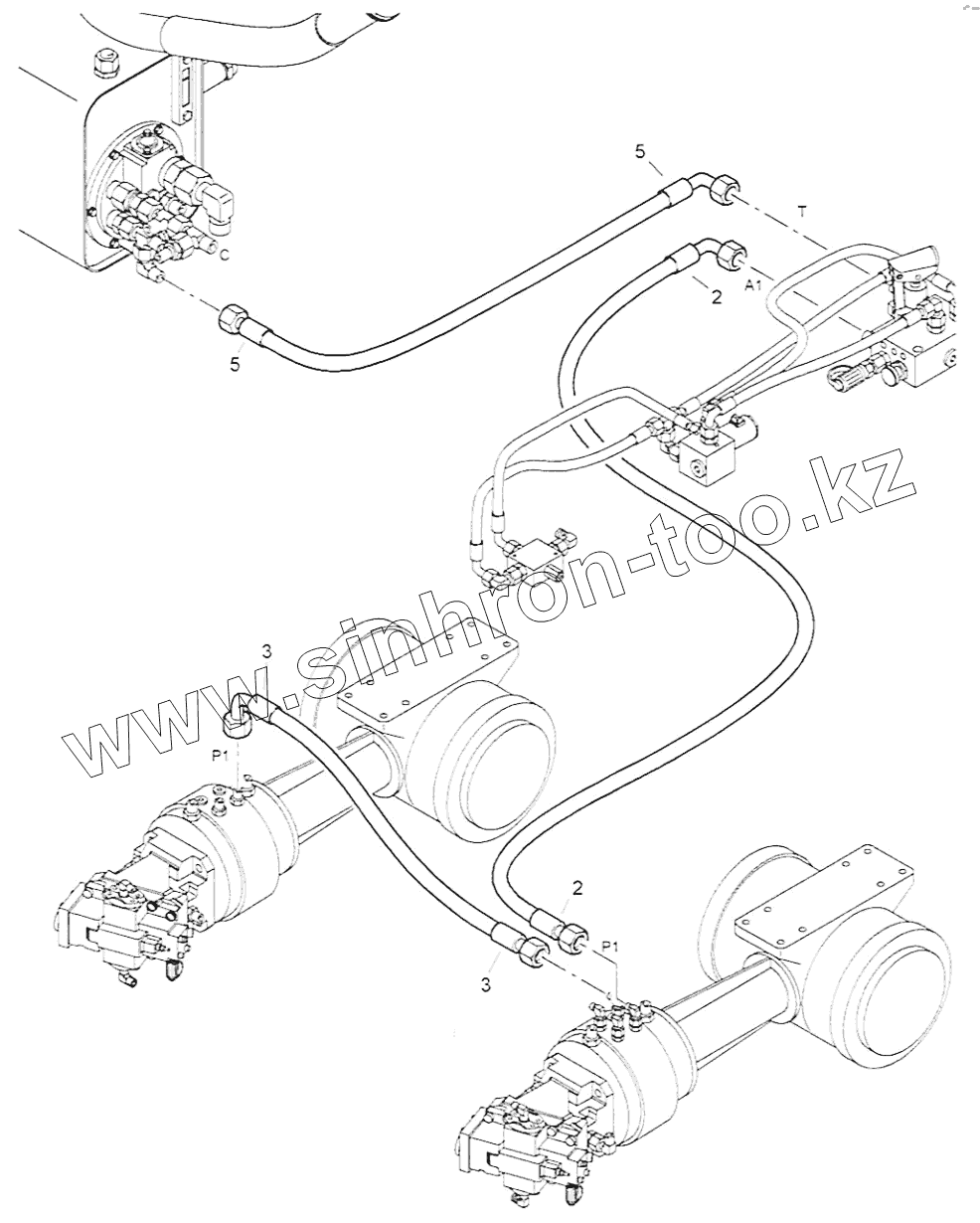 5
T
C
2
A1
5
www.sinhron-too.kz
3
P1
2
P1
3