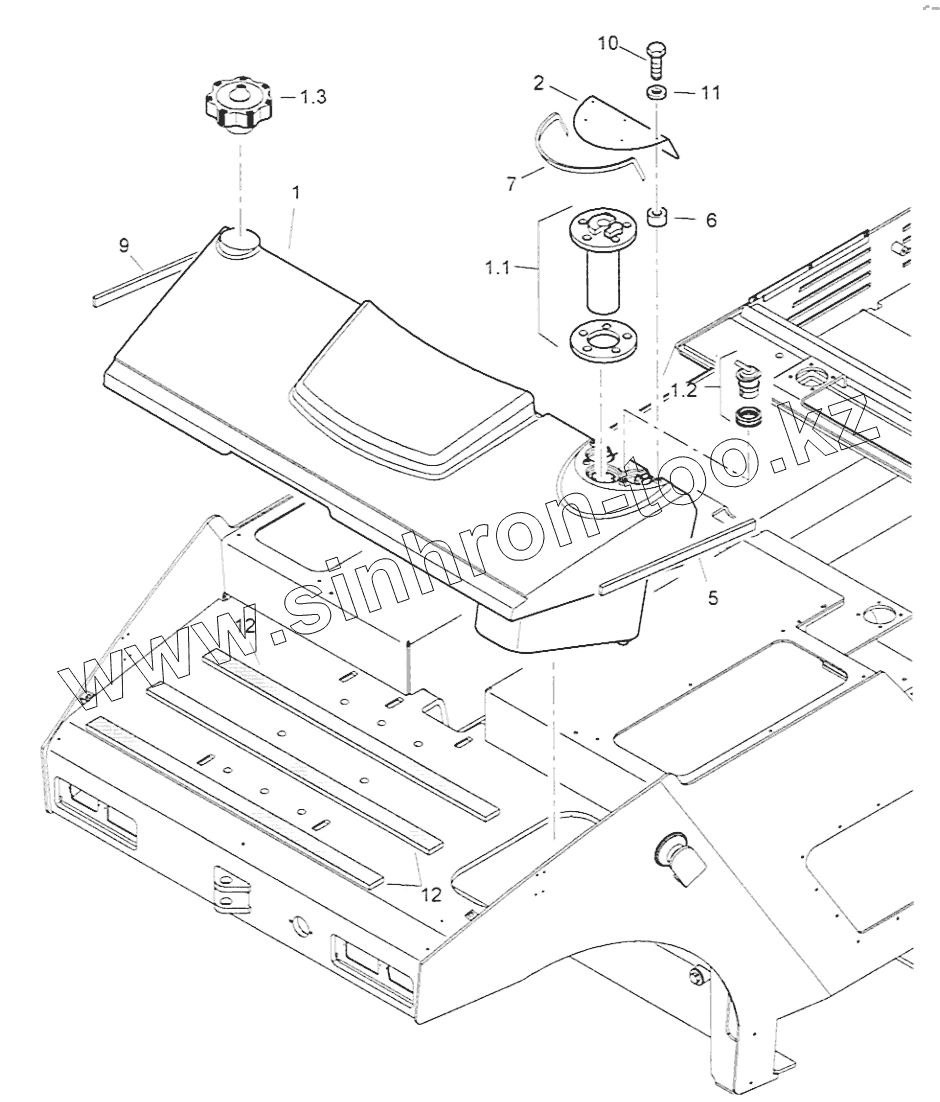 10
2
11
1.3
7
6
1
9
1.1
1.2
www.sinhron-too.kz
5
12
12