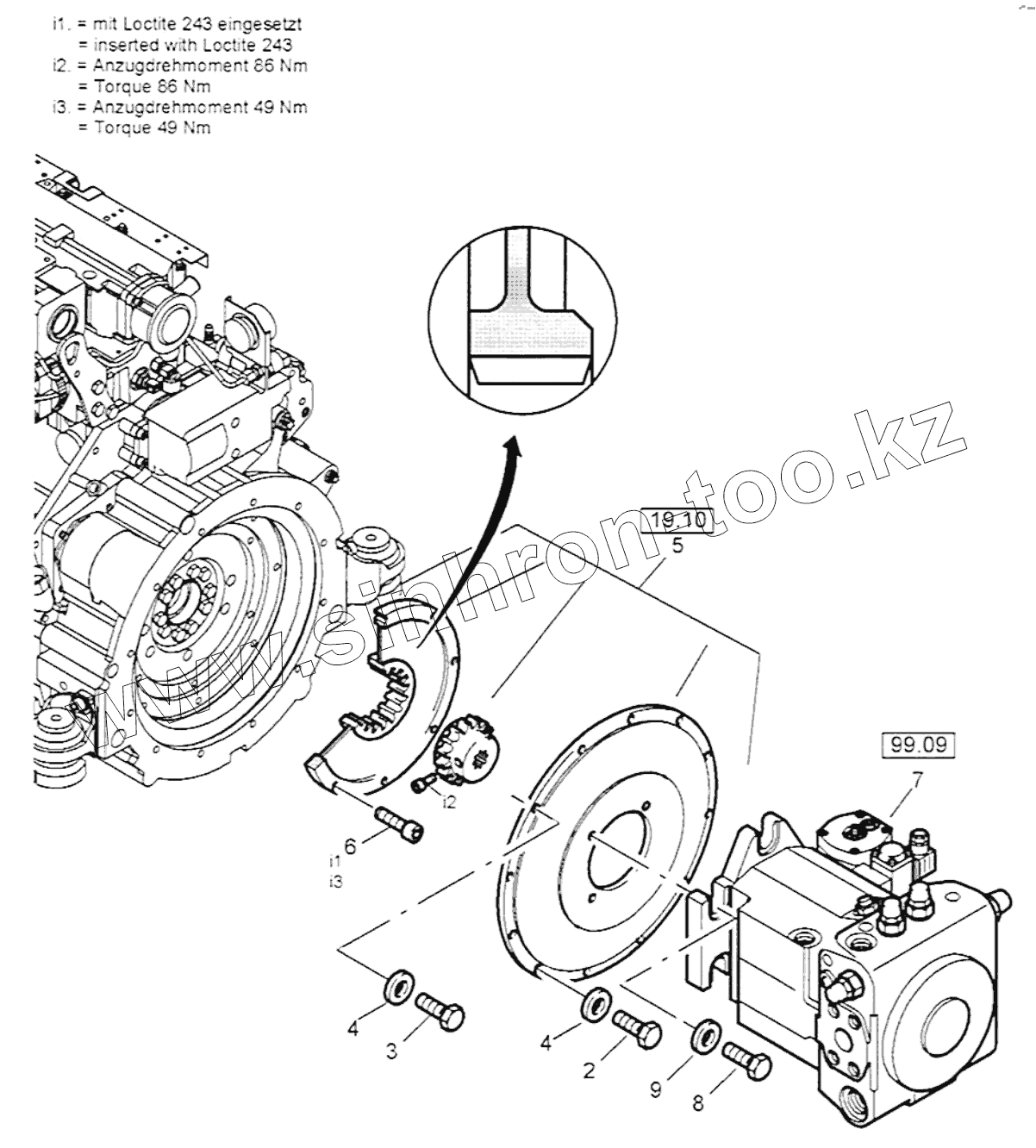 i1. = mit Loctite 243 eingesetzt
= inserted with Loctite 243
i2. = Anzugdrehmoment 86 Nm
= Torque 86 Nm
i3. = Anzugdrehmoment 49 Nm
= Torque 49 Nm

www.sinhron-too.kz

19.10
5

99.09
7

i2

6
i1
i3

4
3
4
2
9
8