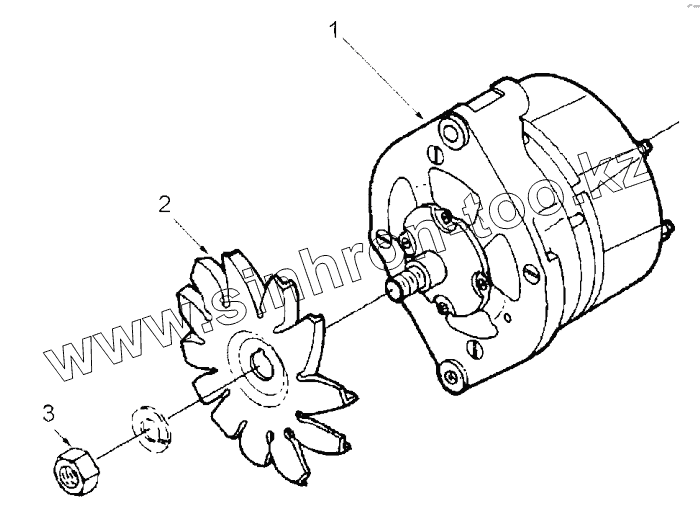 1

2

3

www.sinhron-too.kz