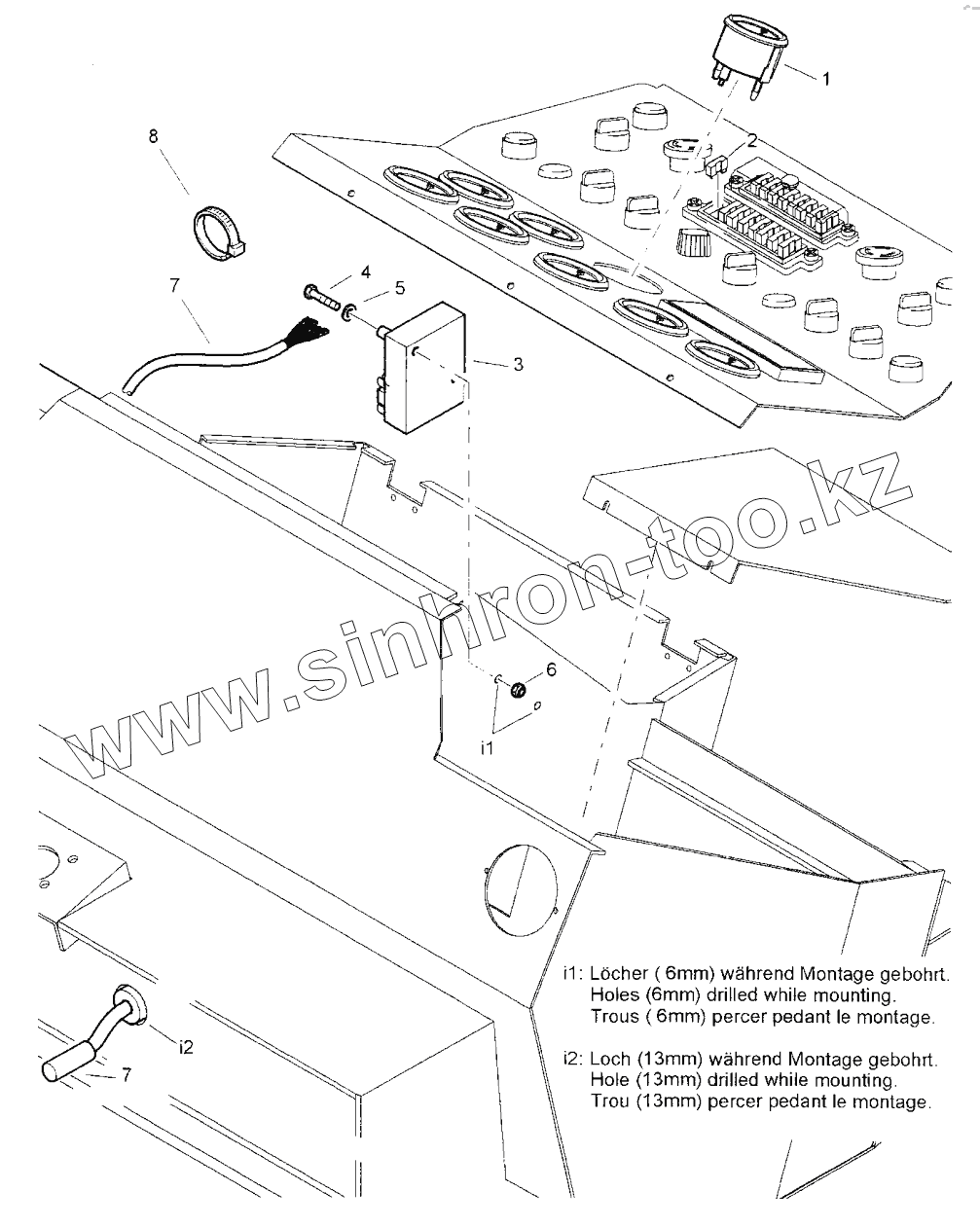 1
2
8
4
5
7
3
www.sinhron-too.kz
6
i1
i2
7

i1: Löcher ( 6mm) während Montage gebohrt.
Holes (6mm) drilled while mounting.
Trous ( 6mm) percer pedant le montage.

i2: Loch (13mm) während Montage gebohrt.
Hole (13mm) drilled while mounting.
Trou (13mm) percer pedant le montage.