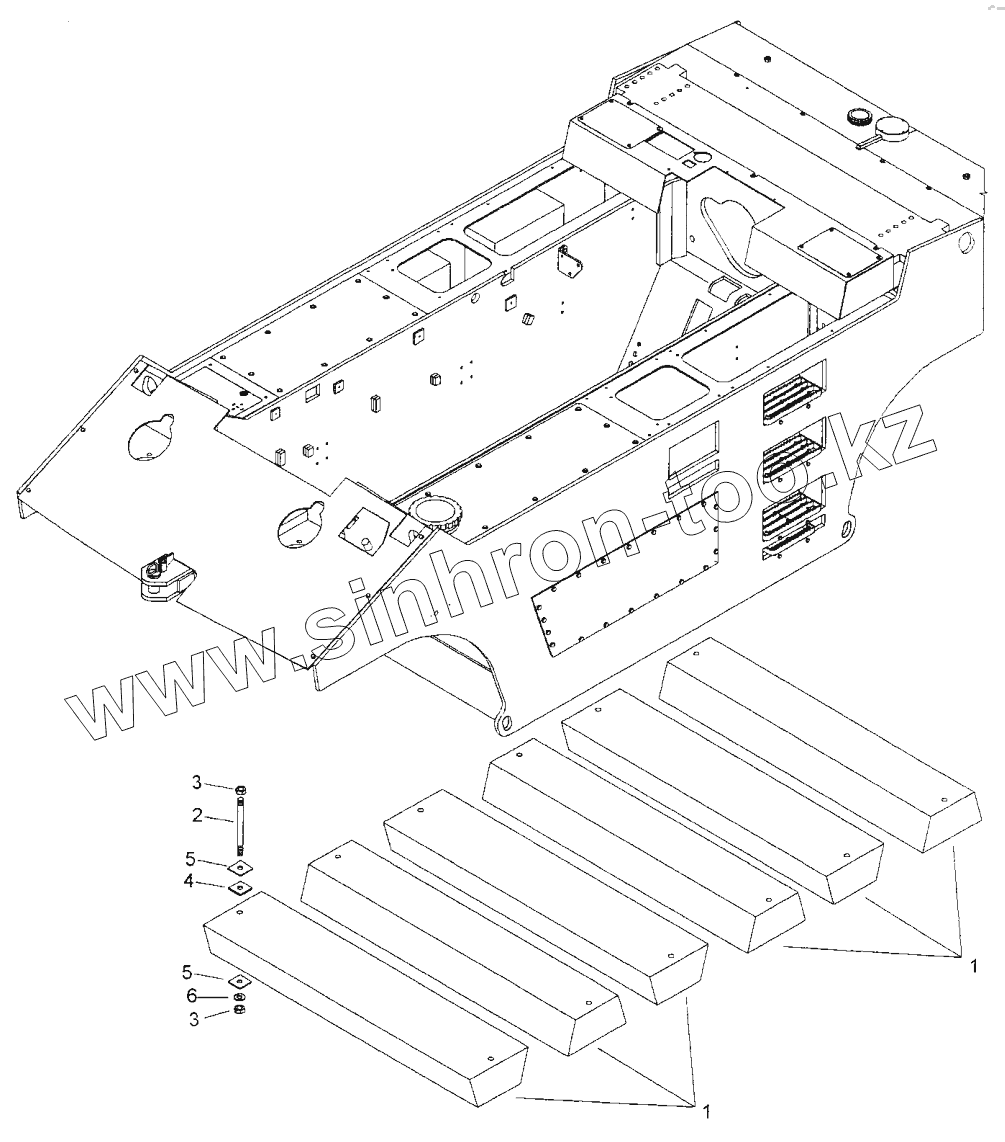 www.sinhron-too.kz

3
2
5
4
5
6
3
1
1