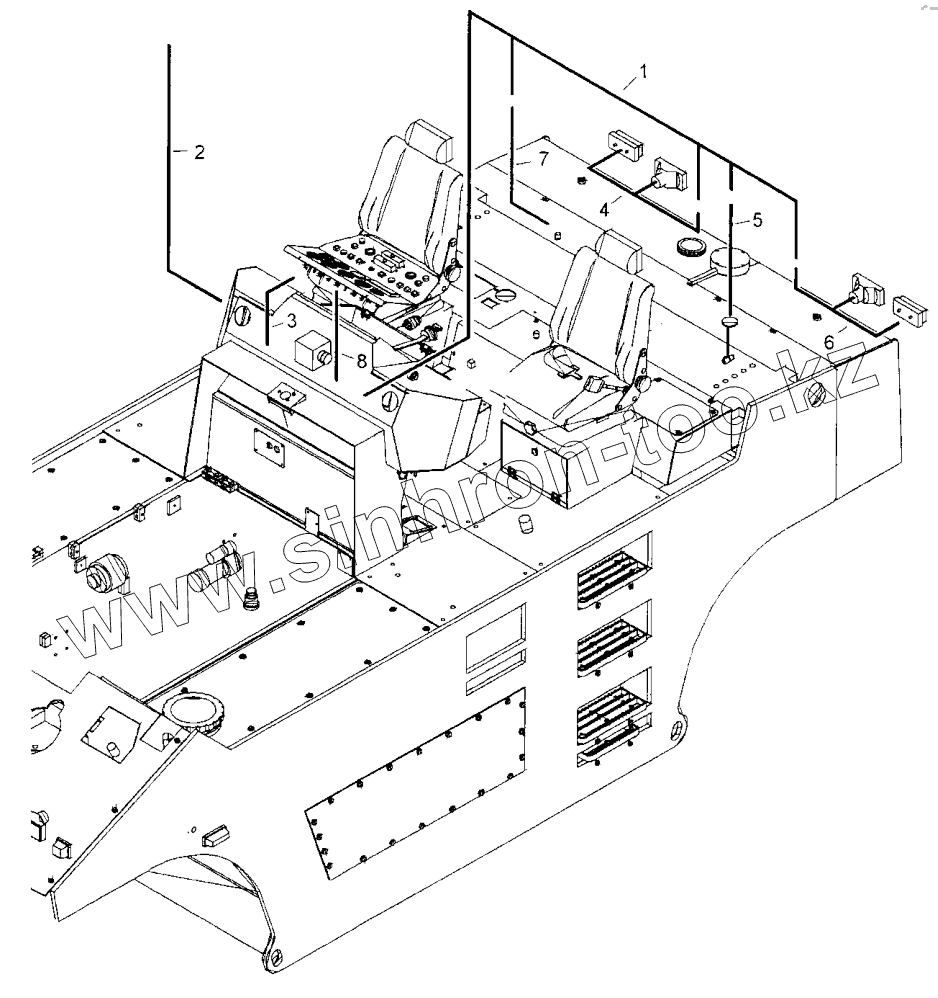 1
2
7
4
5
3
8
6
www.sinhron-too.kz