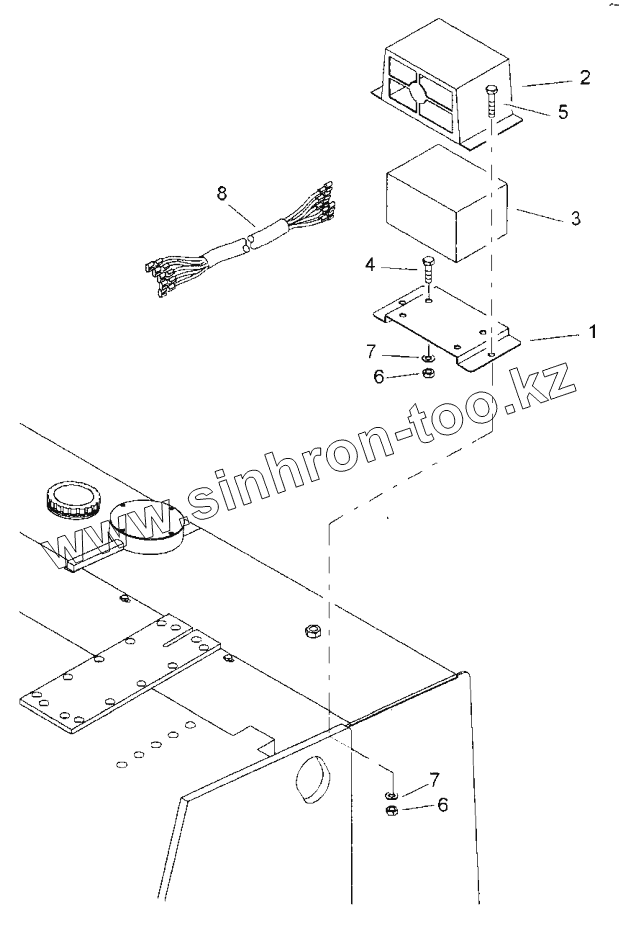 2
5
8
3
4
1
7
6
www.sinhron-too.kz
7
6