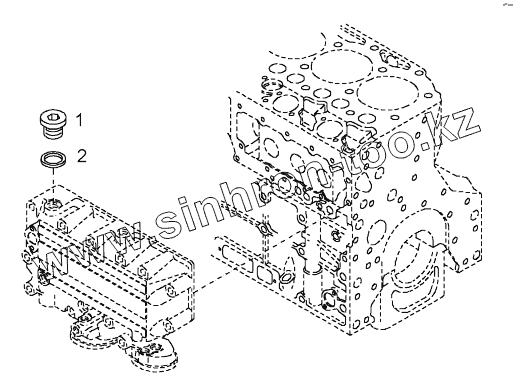 1
2
www.sinhron-too.kz