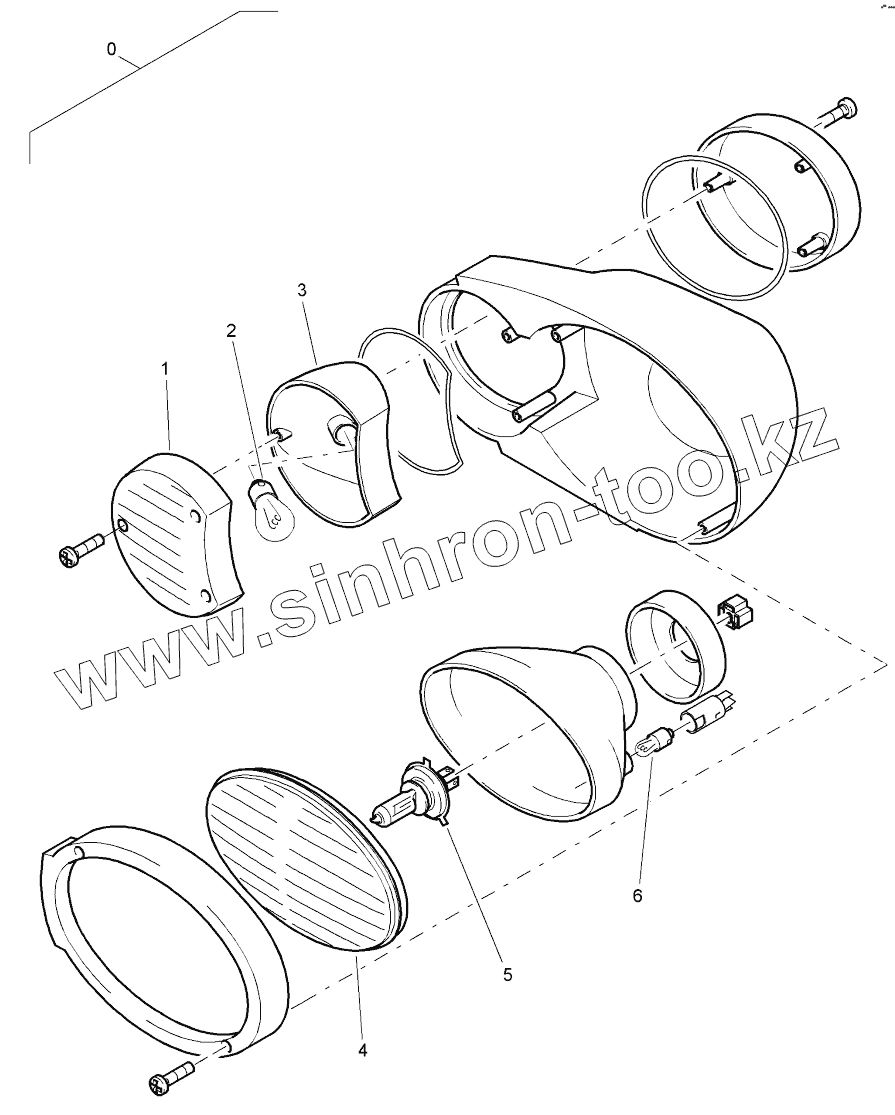 0
3
2
1
www.sinhron-too.kz
6
5
4