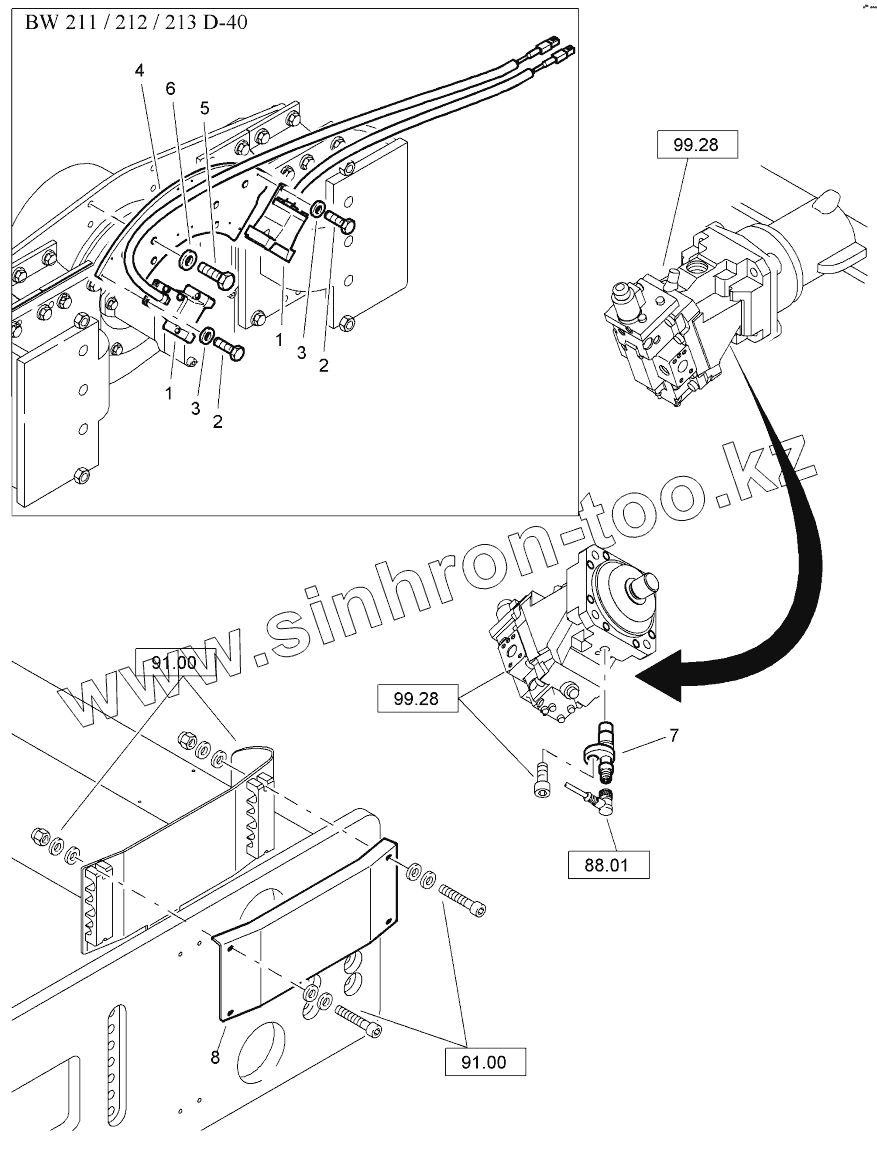 BW 211 / 212 / 213 D-40

4
6
5
1
3
2
1
3
2

99.28

www.sinhron-too.kz

91.00

99.28

7

88.01

8

91.00