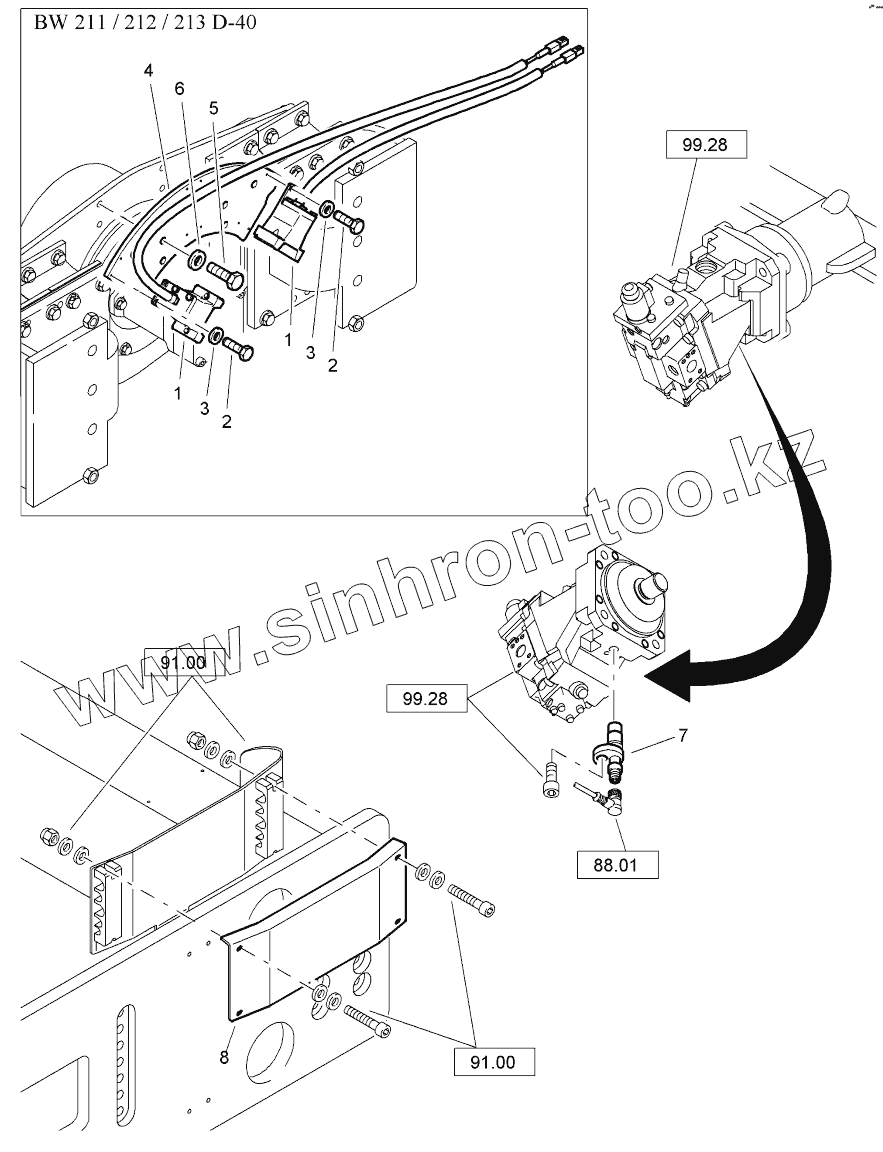 BW 211 / 212 / 213 D-40

4
6
5
1
3
2
1
3
2

99.28

www.sinhron-too.kz

91.00

99.28

7

88.01

8

91.00