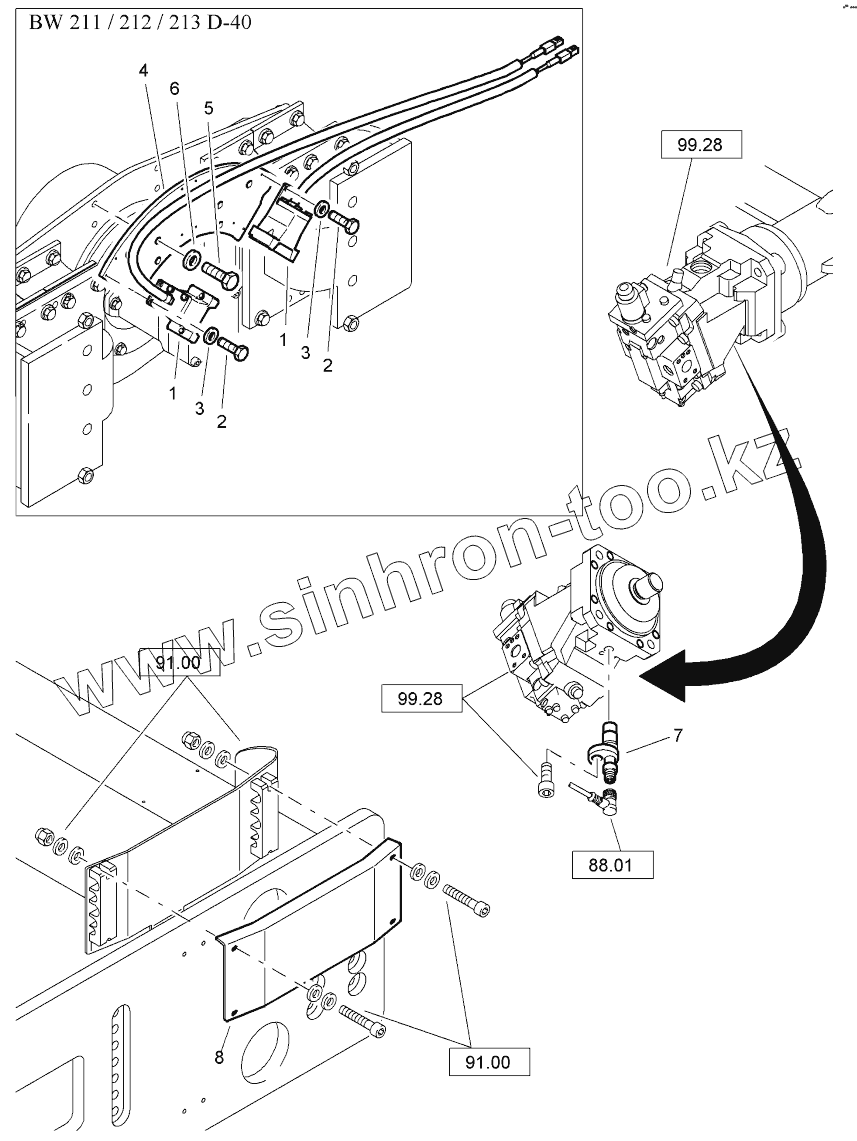 BW 211 / 212 / 213 D-40

4
6
5
1
3
2
1
3
2

99.28

www.sinhron-too.kz

91.00

99.28

7

88.01

8

91.00