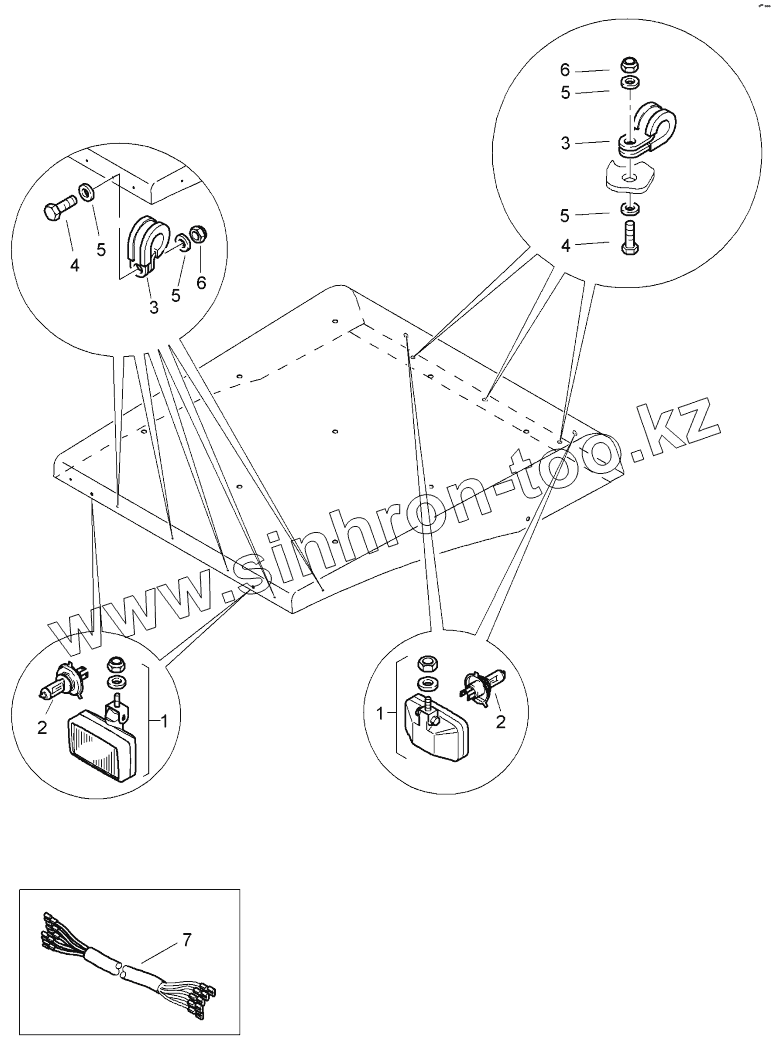 6
5
3
5
4
4
5
3
5
6
www.sinhron-too.kz
2
1
1
2
7