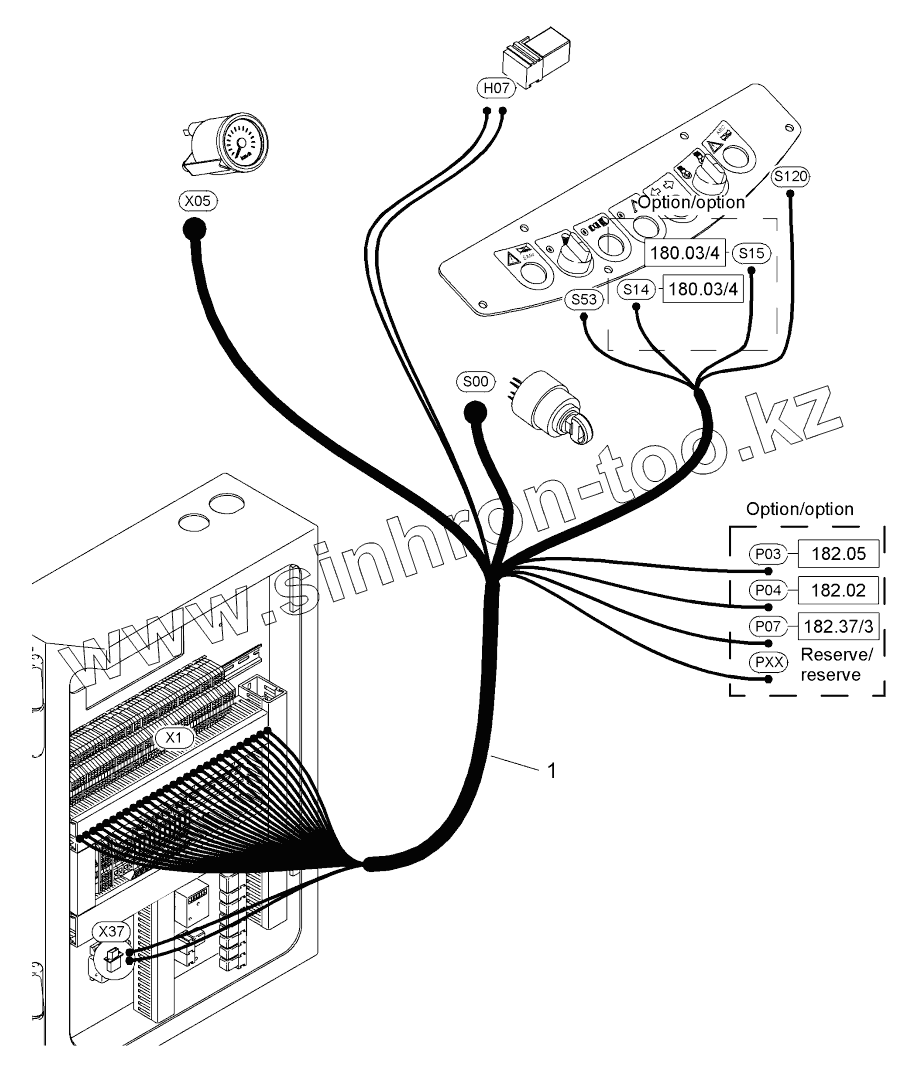 H07

X05

S120

Option/option

180.03/4

S15

S53

S14

180.03/4

S00

www.sinhron-too.kz

Option/option

P03

182.05

P04

182.02

P07

182.37/3

PXX

Reserve/ reserve

X1

1

X37