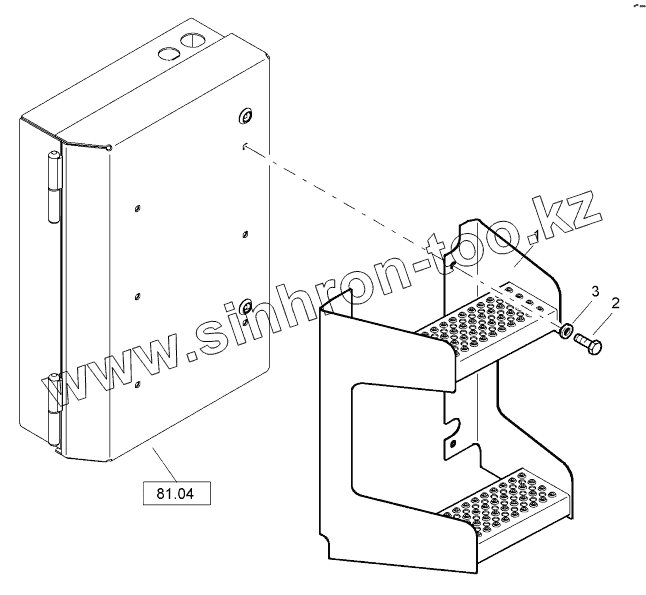 www.sinhron-too.kz

1

3

2

81.04