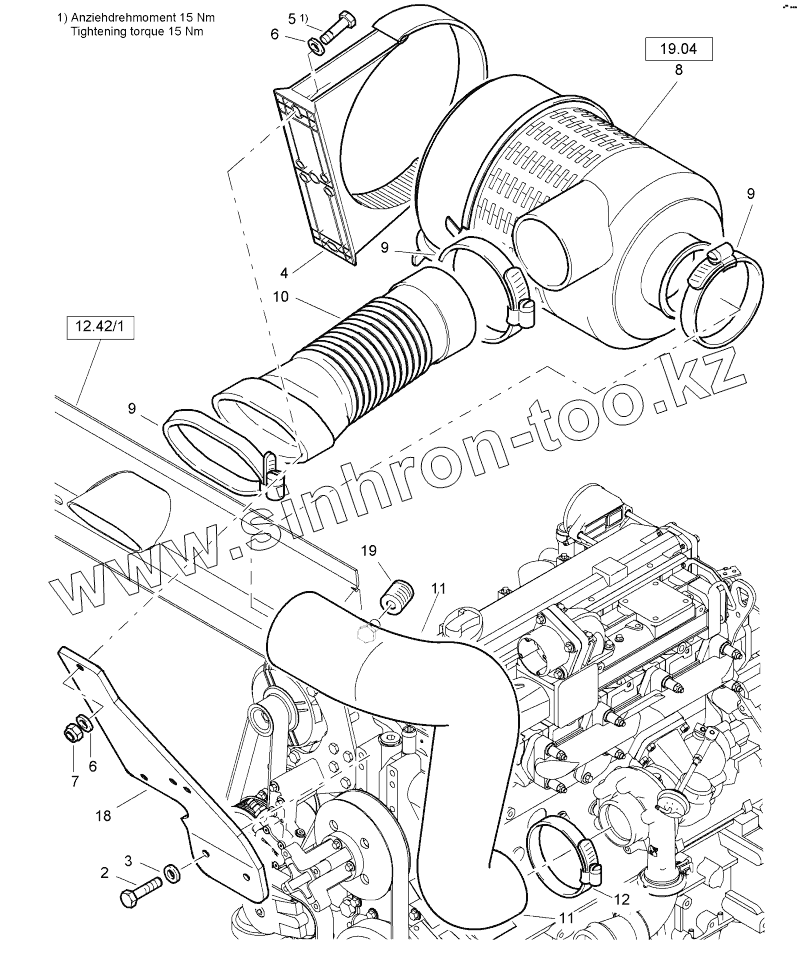 1) Anziehdrehmoment 15 Nm
Tightening torque 15 Nm

5 1)
6
19.04
8
9
9
4
10
12.42/1
9
www.sinhron-too.kz
19
11
7
6
18
3
2
12
11