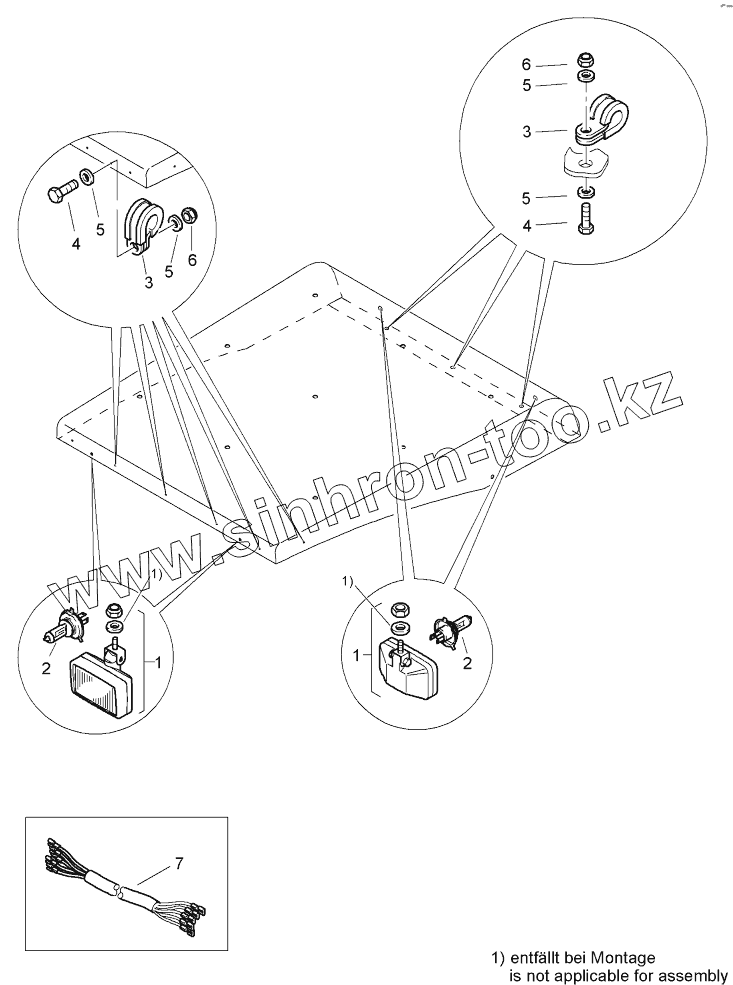 6
5
3
5
4

4
5
3
5
6

www.sinhron-too.kz

1)
2
1

1)
1
2

7

1) entfällt bei Montage
is not applicable for assembly