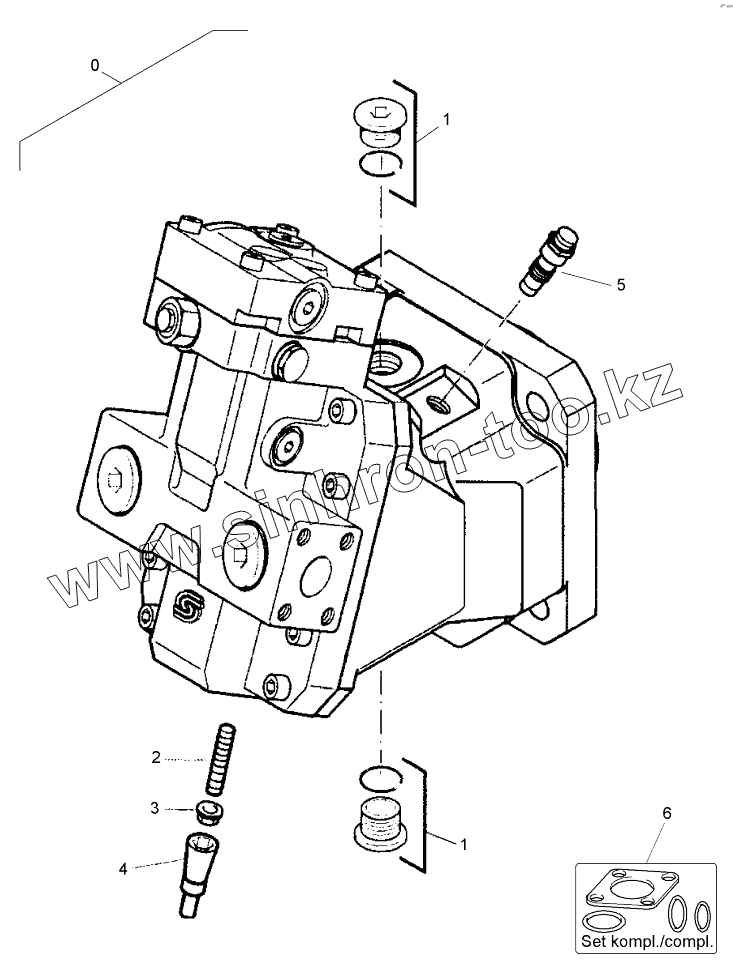 0
1
5
www.sinhron-too.kz
2
3
4
1
6
Set kompl./compl.