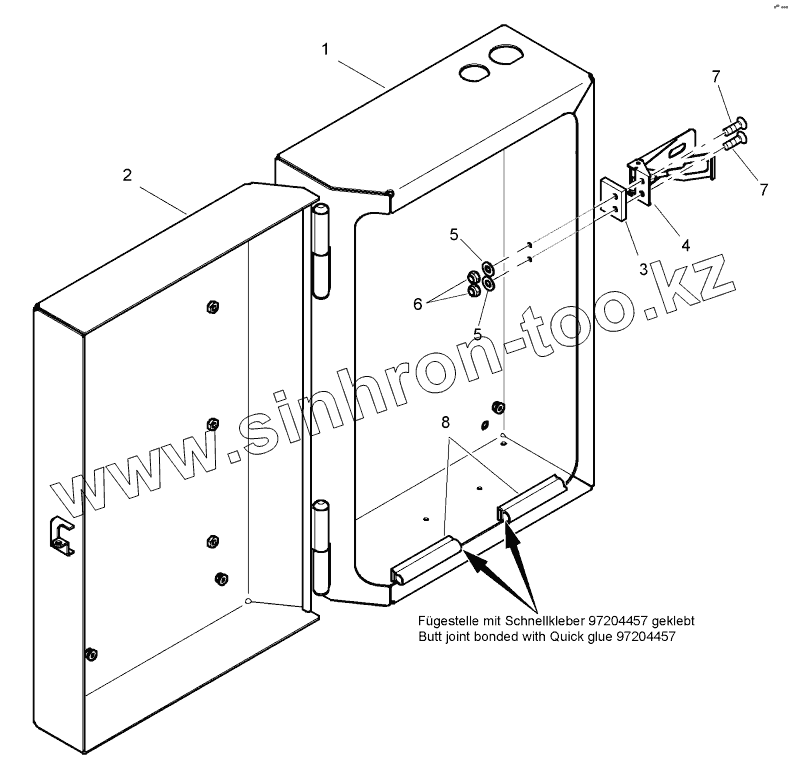 1
2
7
7
4
3
5
6
5
8
www.sinhron-too.kz
Fügestelle mit Schnellkleber 97204457 geklebt
Butt joint bonded with Quick glue 97204457