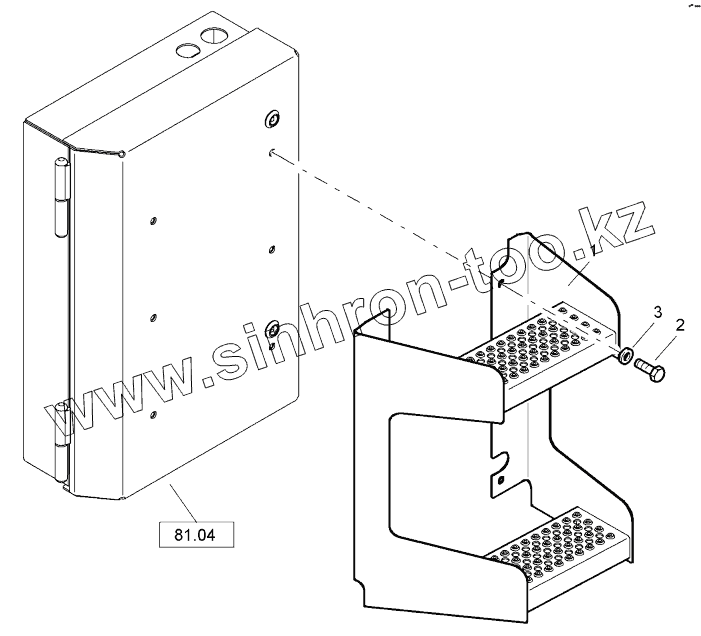 www.sinhron-too.kz
1
3
2
81.04