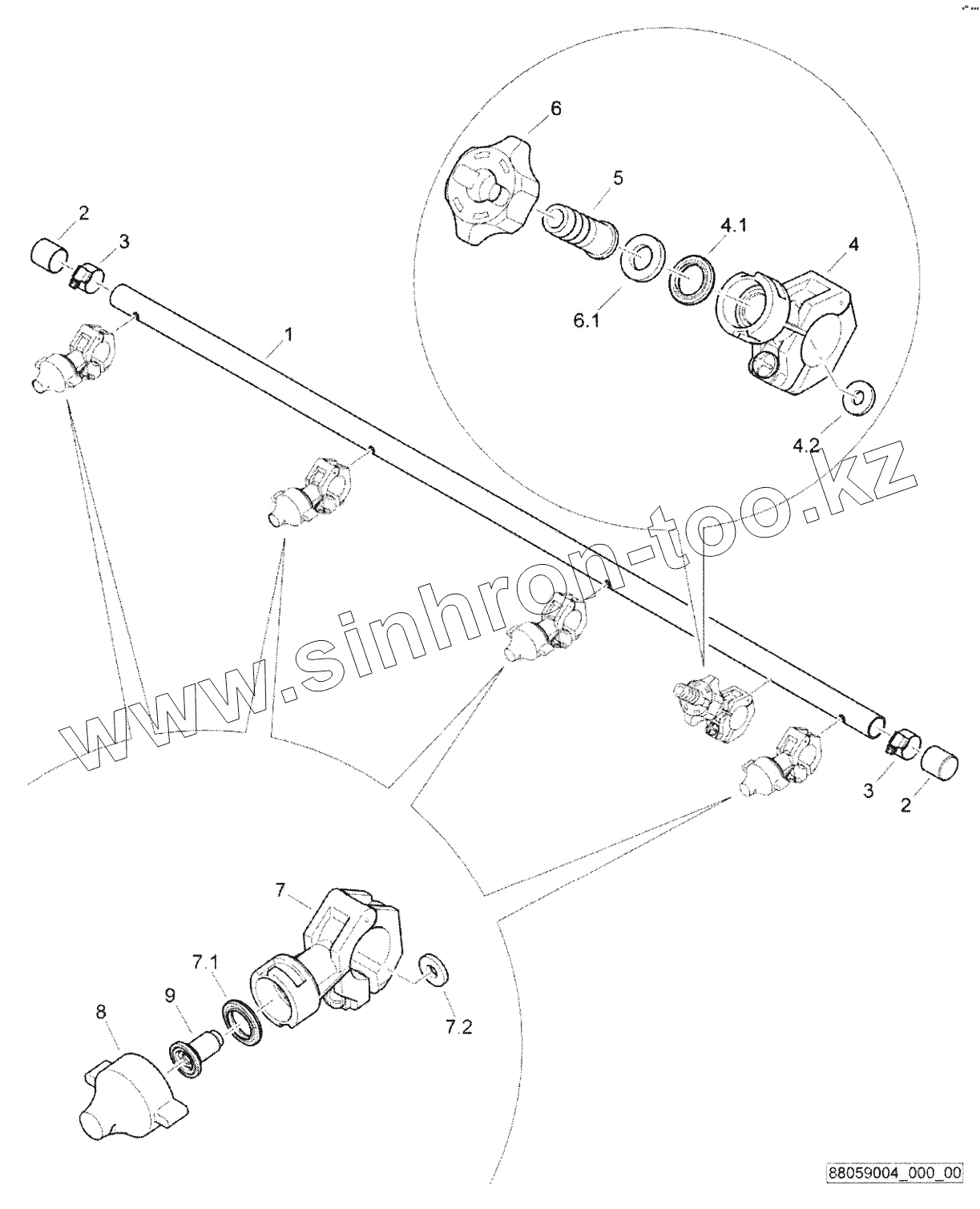 6
5
4.1
4
6.1
4.2
2
3
1
www.sinhron-too.kz
3
2
7
7.1
9
8
7.2
88059004_000_00