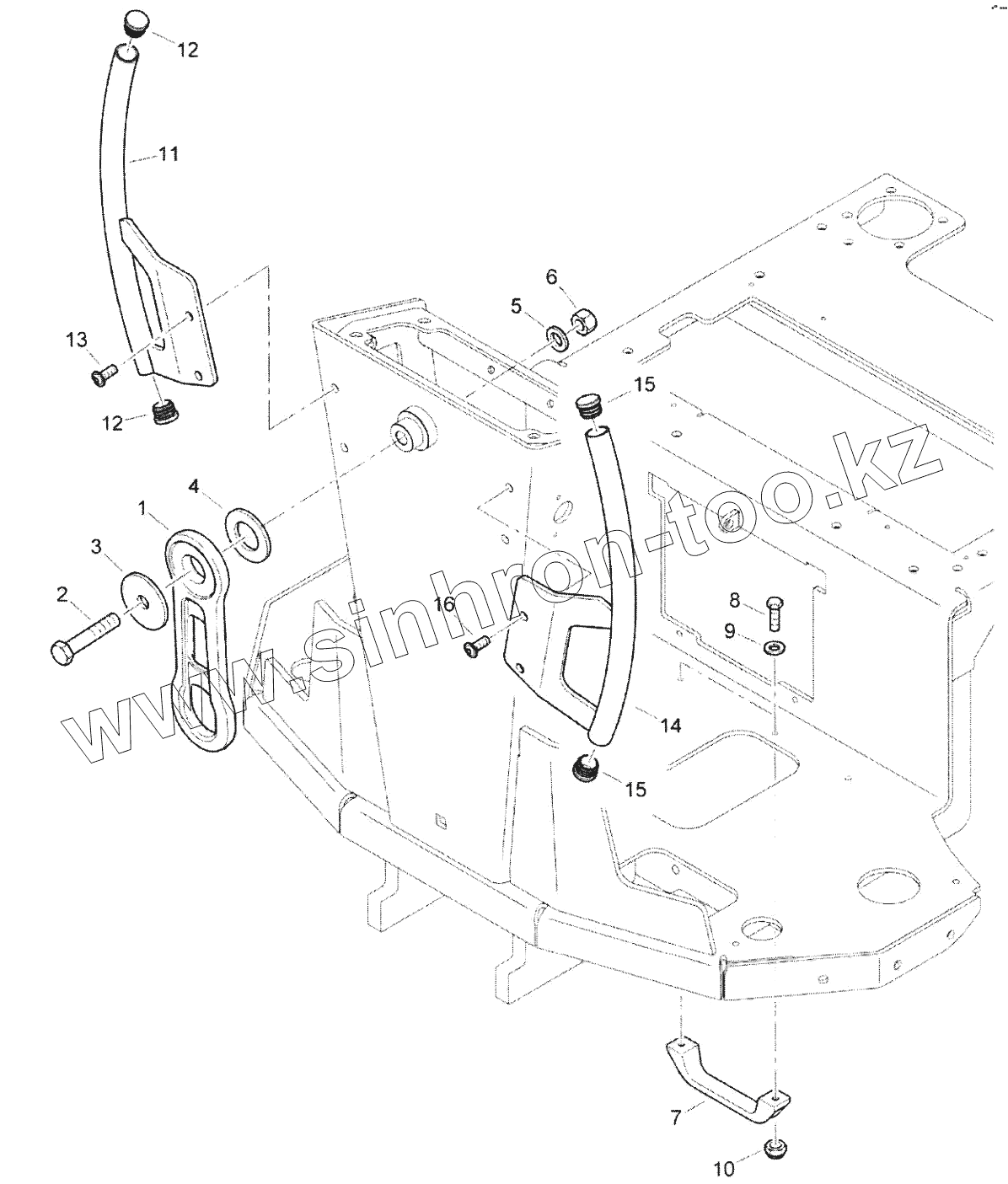 12
11
13
12
6
5
15
4
1
3
2
16
8
9
14
15
7
10
www.sinhron-too.kz