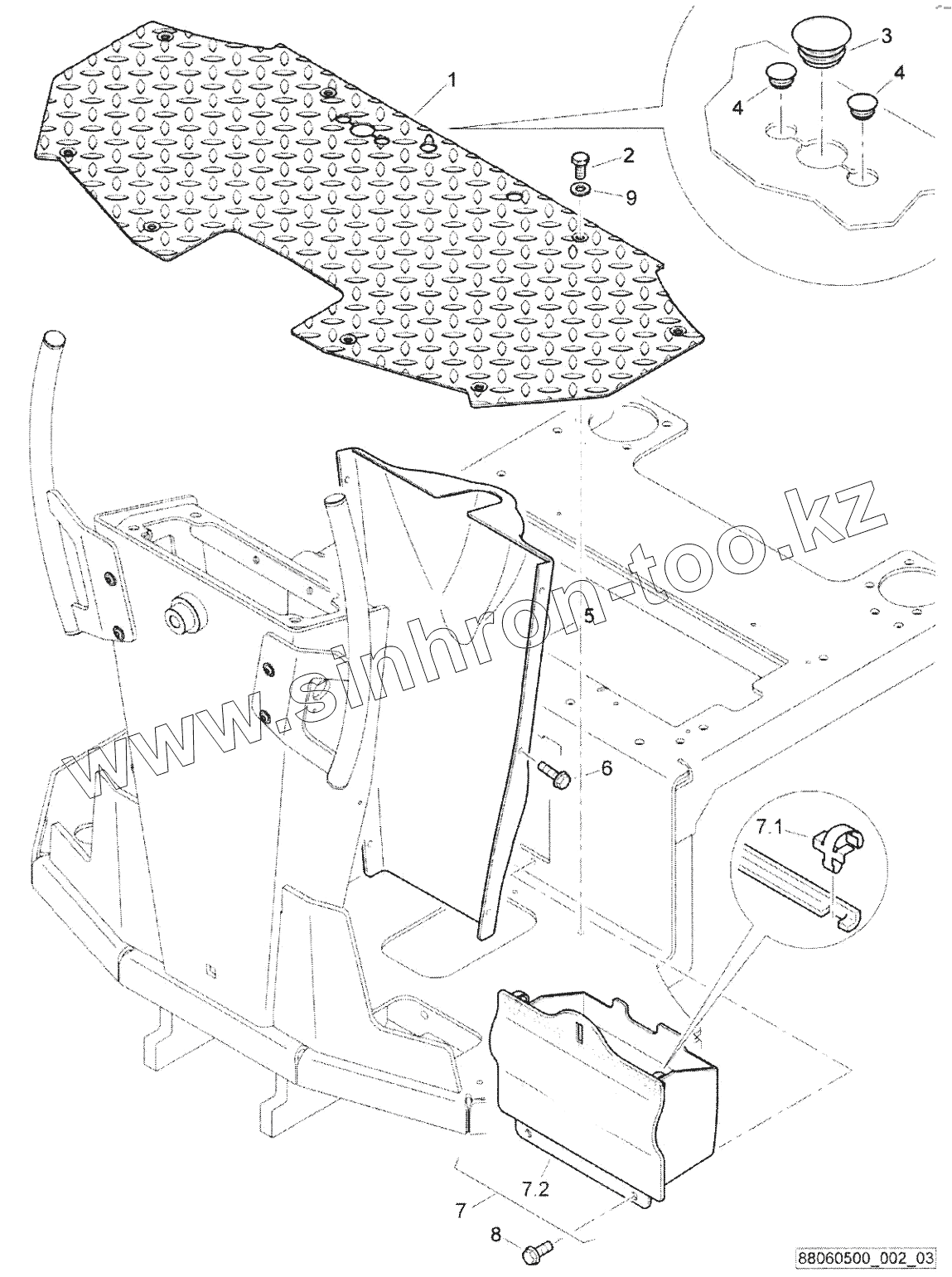 1
3
4
4
2
9
www.sinhron-too.kz
5
6
7.1
7.2
7
8
88060500_002_03