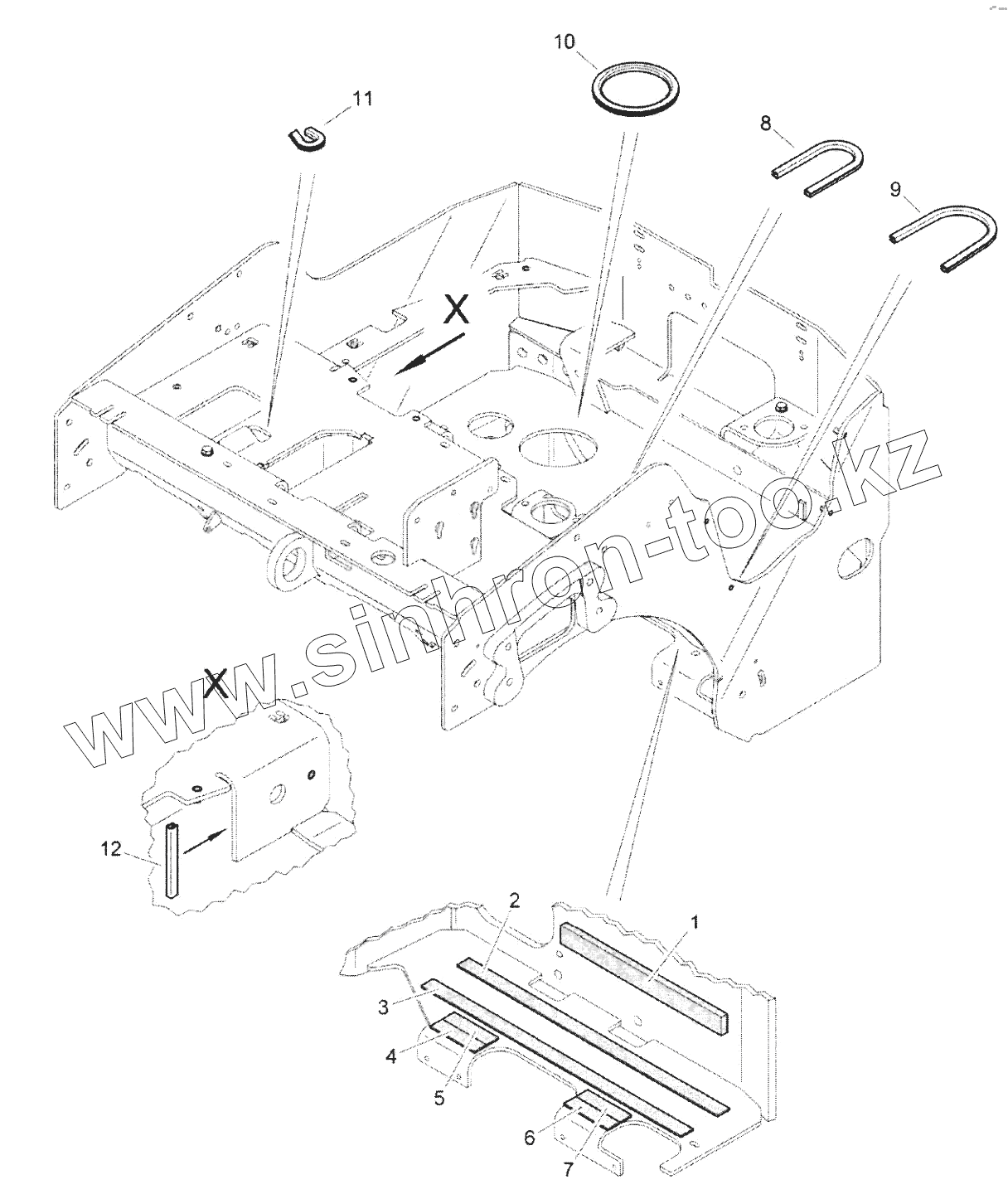 10
11
8
9
X
www.sinhron-too.kz
X
12
2
1
3
4
5
6
7