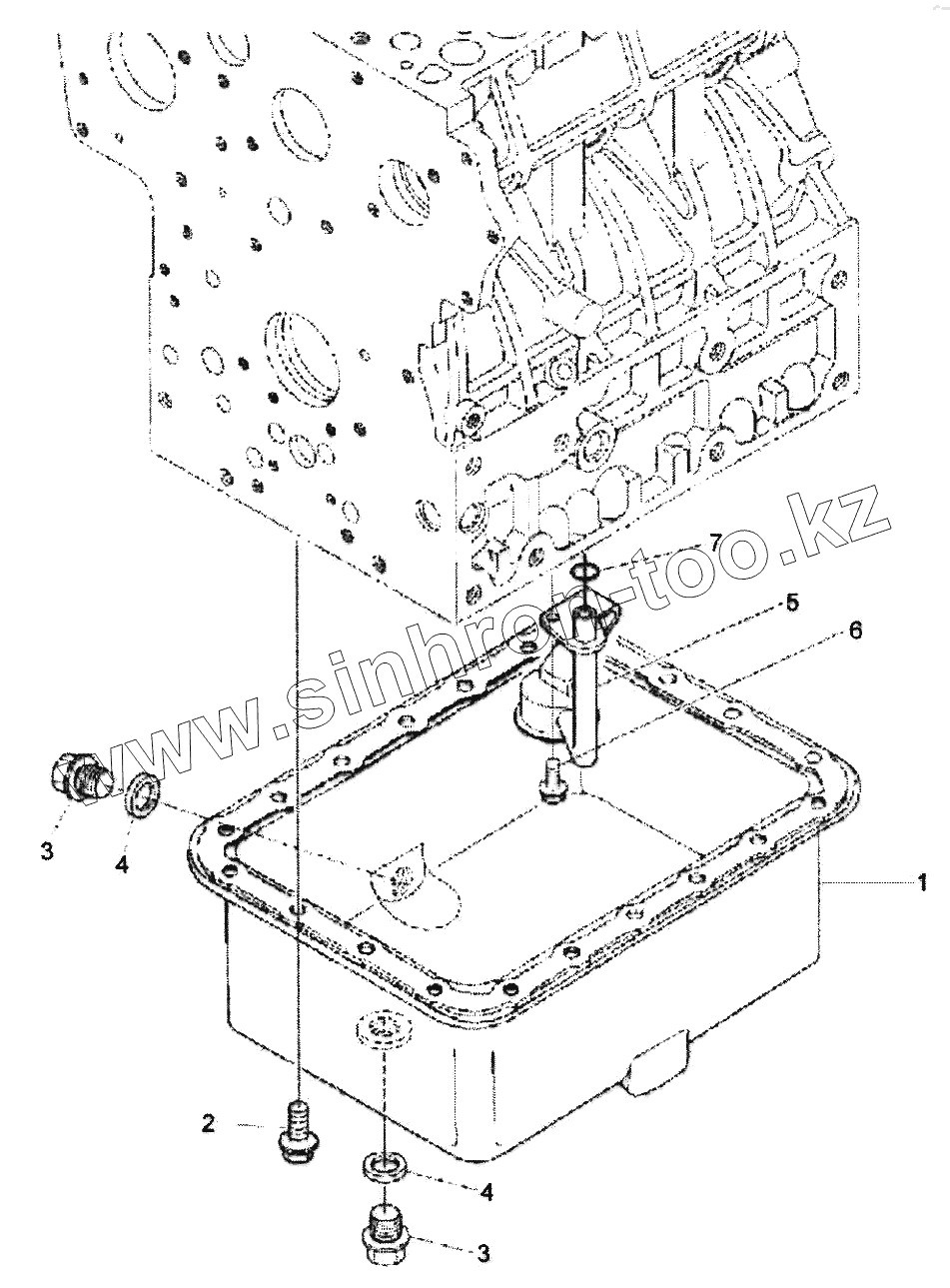 www.sinhron-too.kz

7
5
6
3
4
1
2
4
3