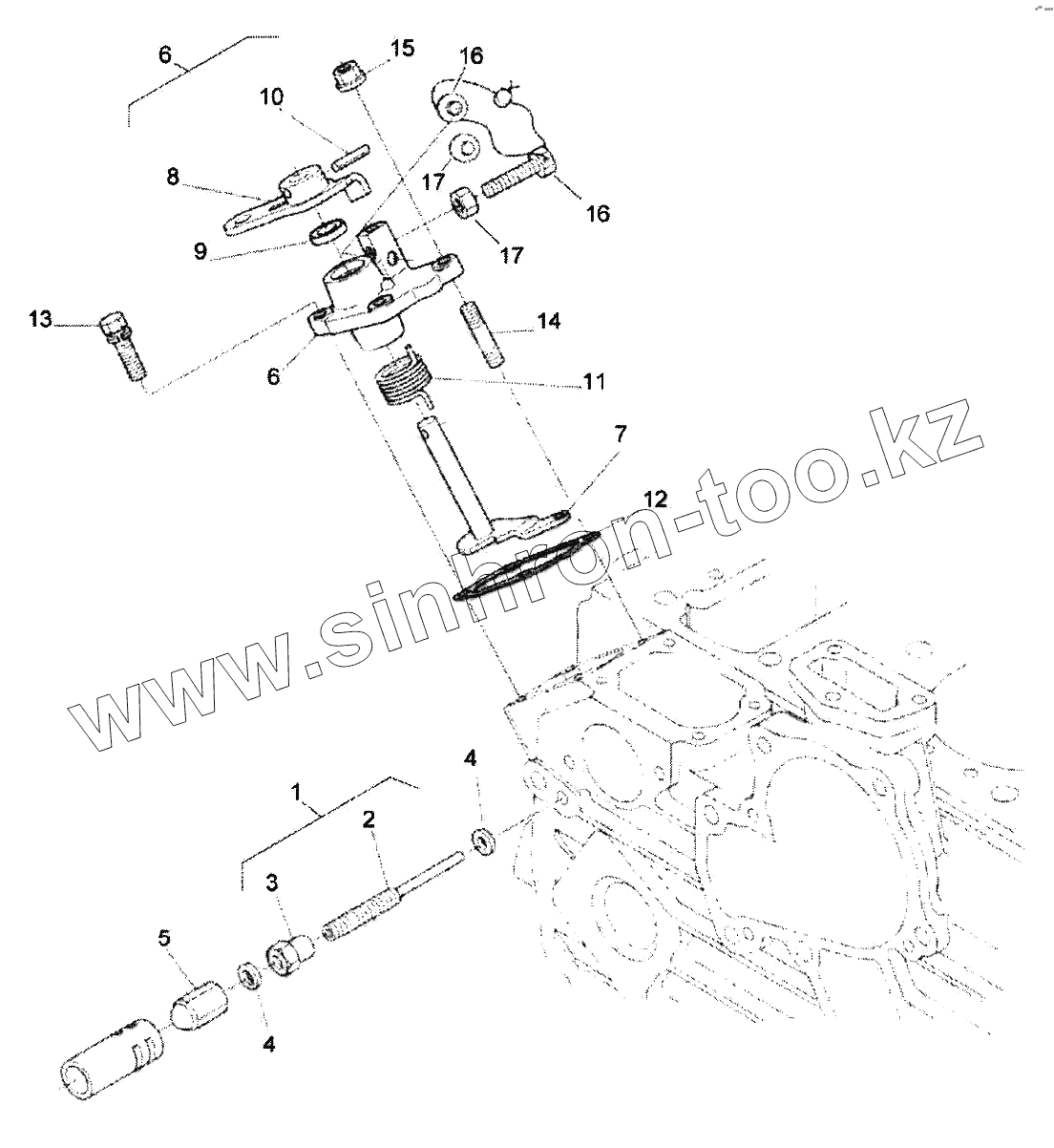 6
15
16
10
8
17
16
9
17
13
14
6
11
7
12
www.sinhron-too.kz
4
1
2
3
5
4