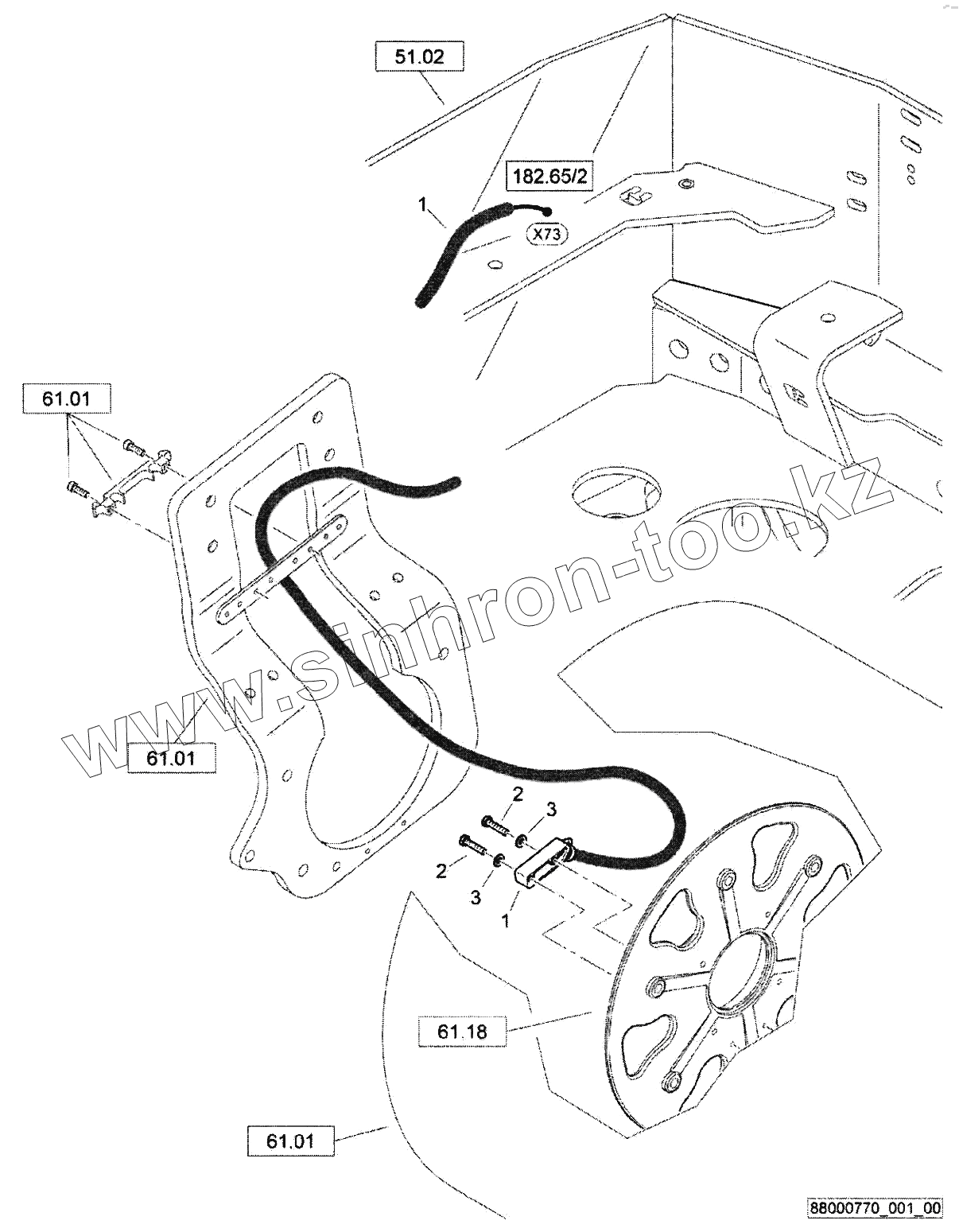 51.02

182.65/2

1

X73

61.01

www.sinhron-too.kz

61.01

2

3

2

3

1

61.18

61.01

88000770_001_00