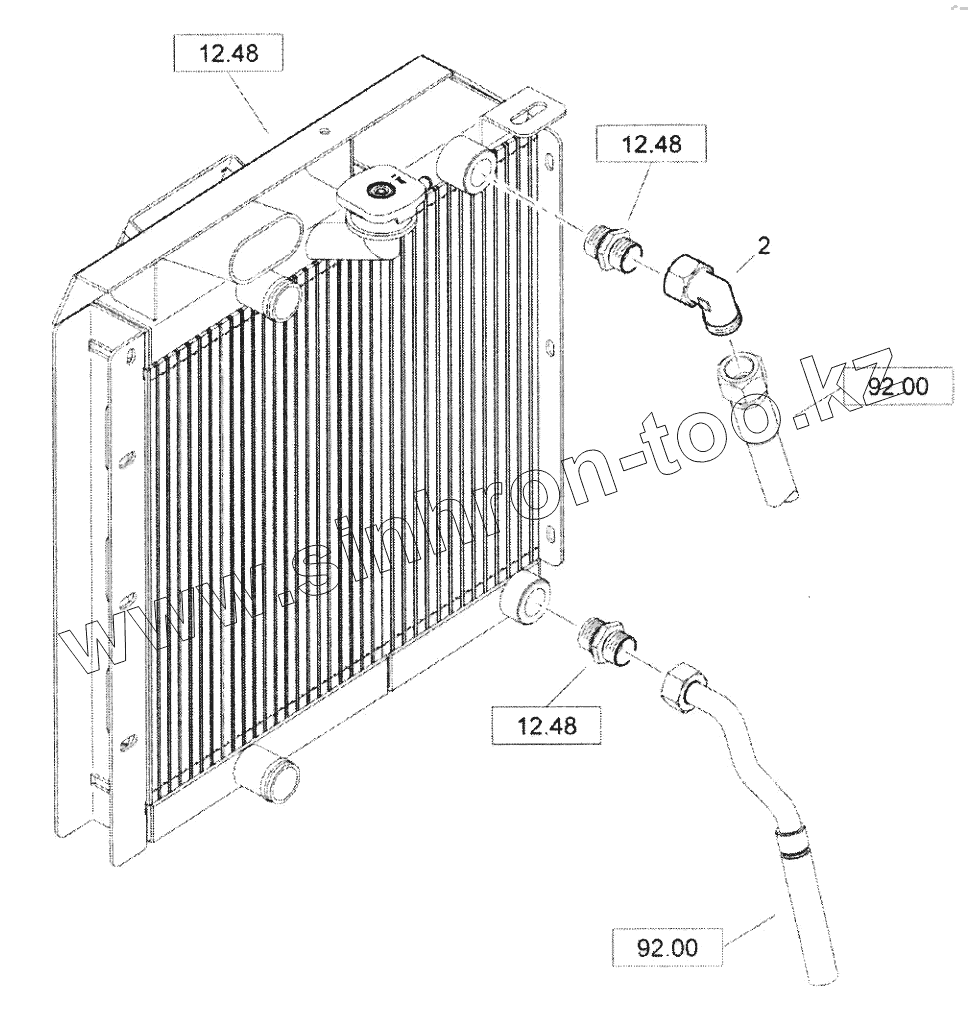 12.48

12.48

2

92.00

www.sinhron-too.kz

12.48

92.00