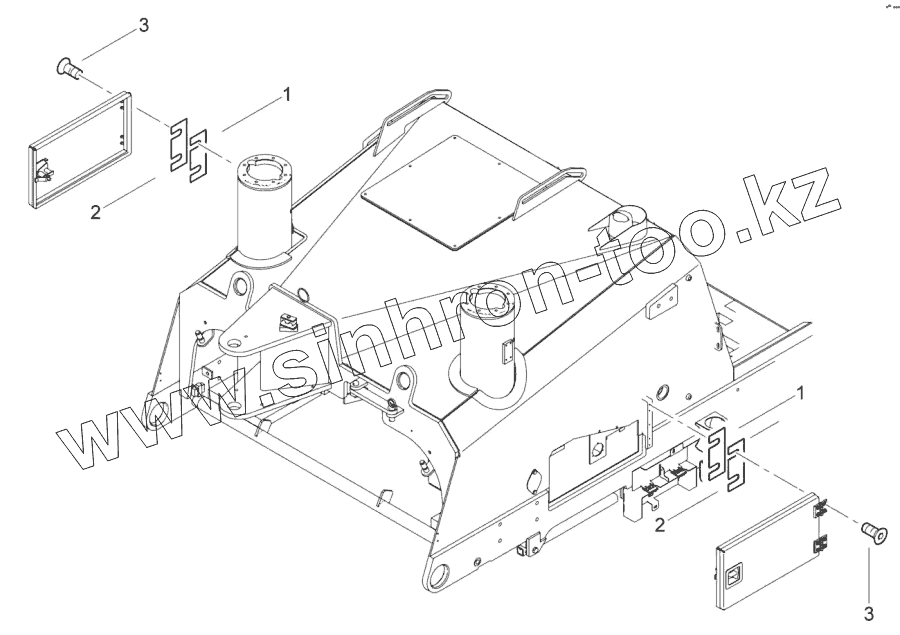 3
1
2
www.sinhron-too.kz
1
2
3