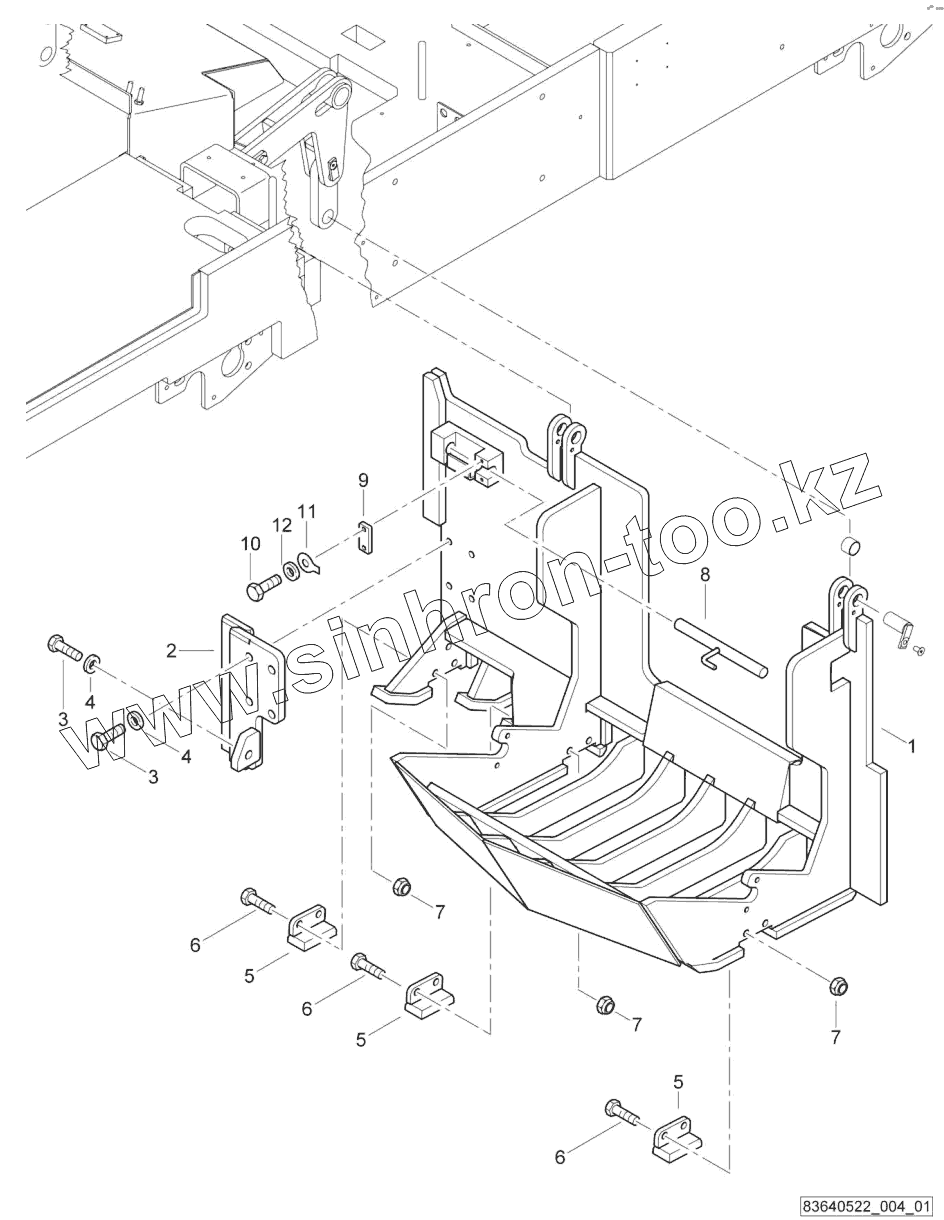 www.sinhron-too.kz

9
11
12
10
8
2
3
4
4
3
1
7
6
5
6
5
7
7
5
6

83640522_004_01