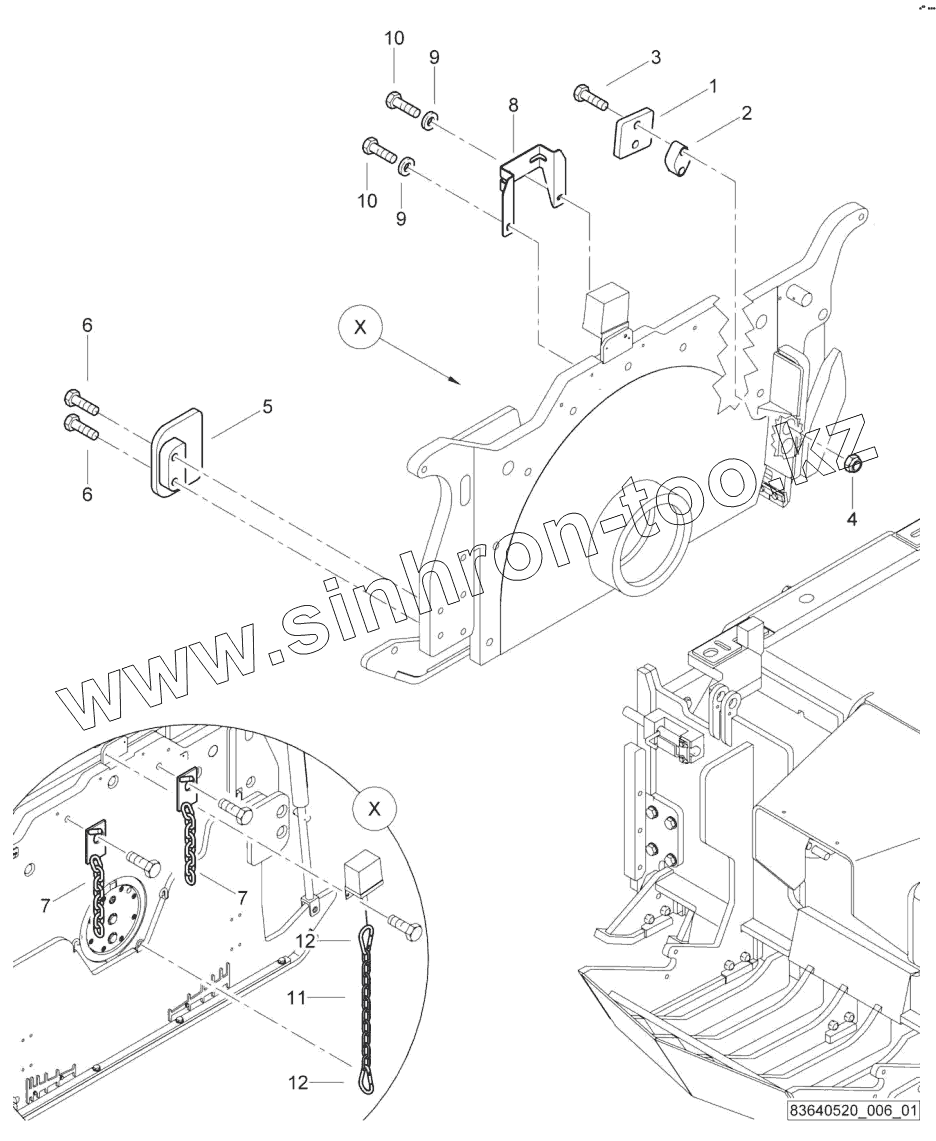 10
9
3
1
2
8
10
9
X
6
5
6
4
www.sinhron-too.kz
X
7
7
12
11
12
83640520_006_01