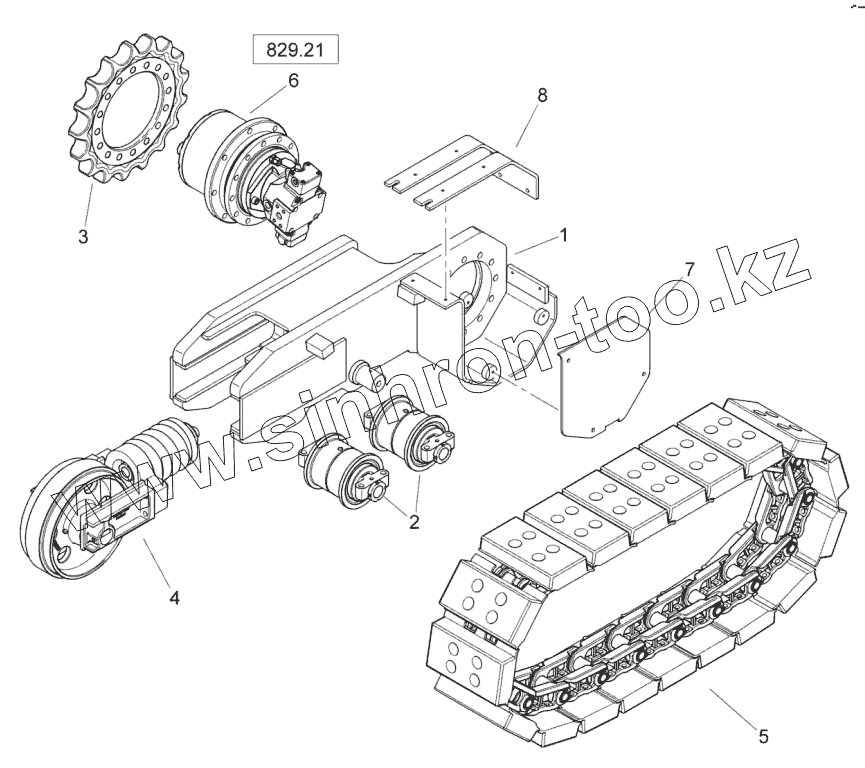 829.21

6

8

3

1

7

www.simron-too.kz

2

4

5