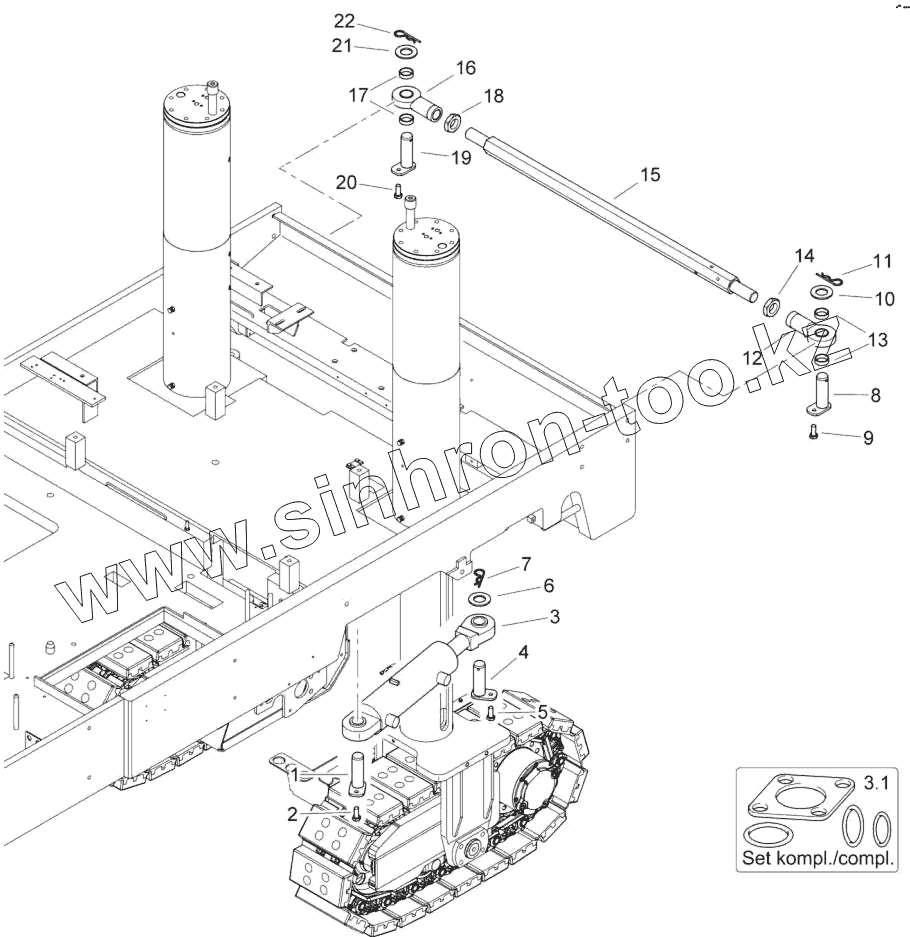 22
21
16
17
18
19
20
15
14
11
10
13
12
8
9
www.sinhron-too.kz
7
6
3
4
5
1
2
3.1
Set kompl./compl.