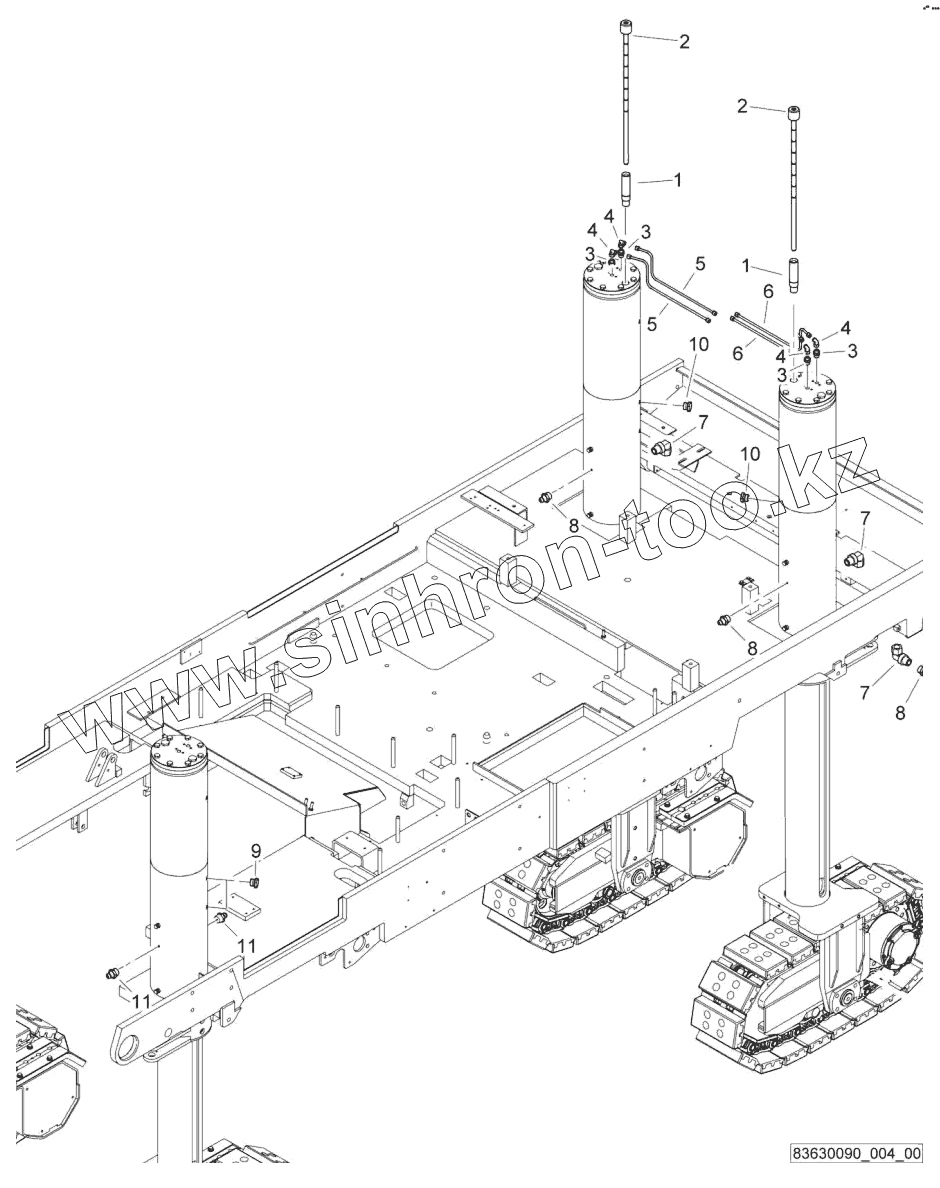 2
2
1
4
4
3
3
5
5
1
6
6
4
4
3
3
10
7
10
8
7
8
7
8
9
11
11
www.sinhron-too.kz
83630090_004_00