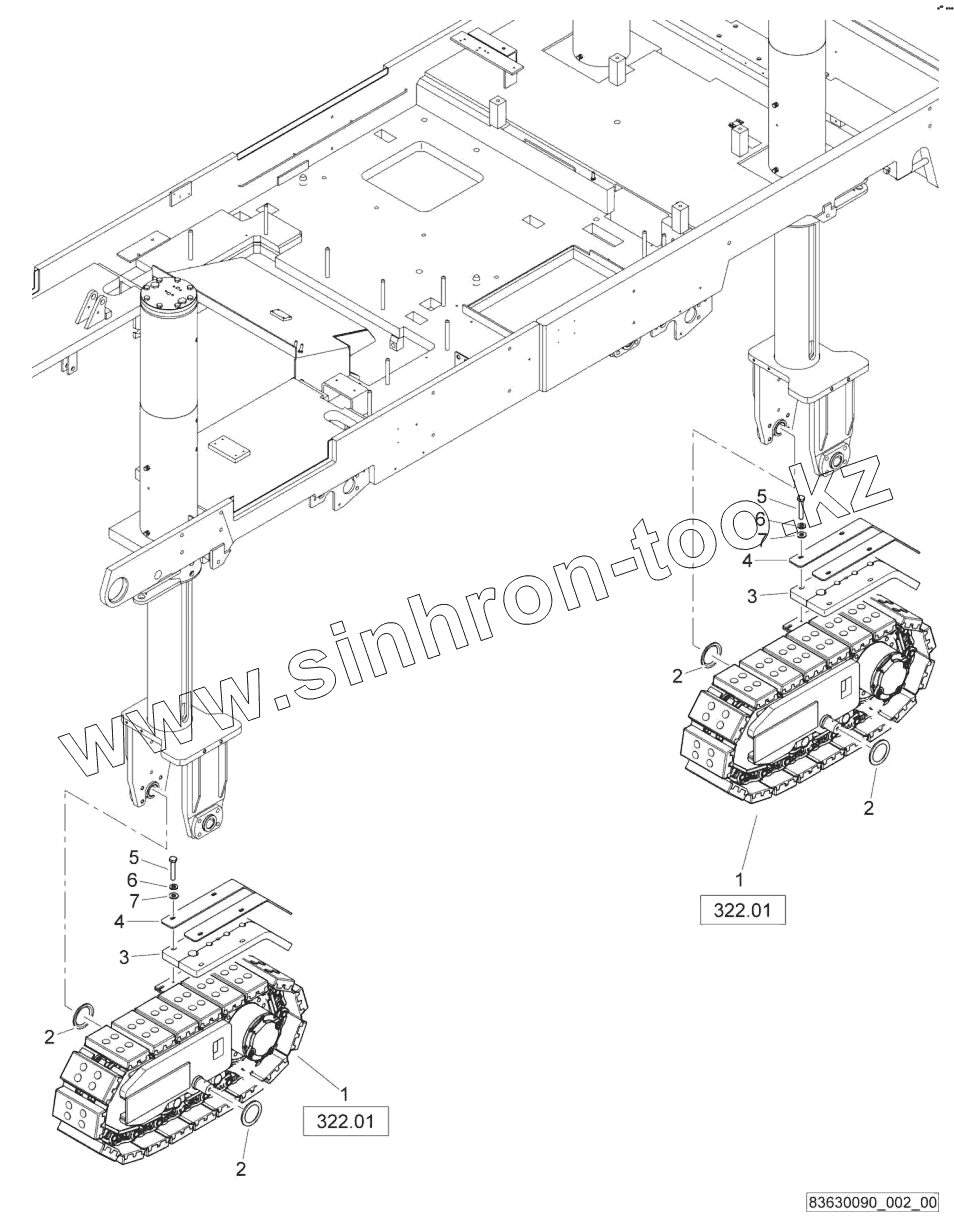 www.sinhron-too.kz

5
6
7
4
3
2
2
1
322.01

5
6
7
4
3
2
1
322.01
2

83630090_002_00