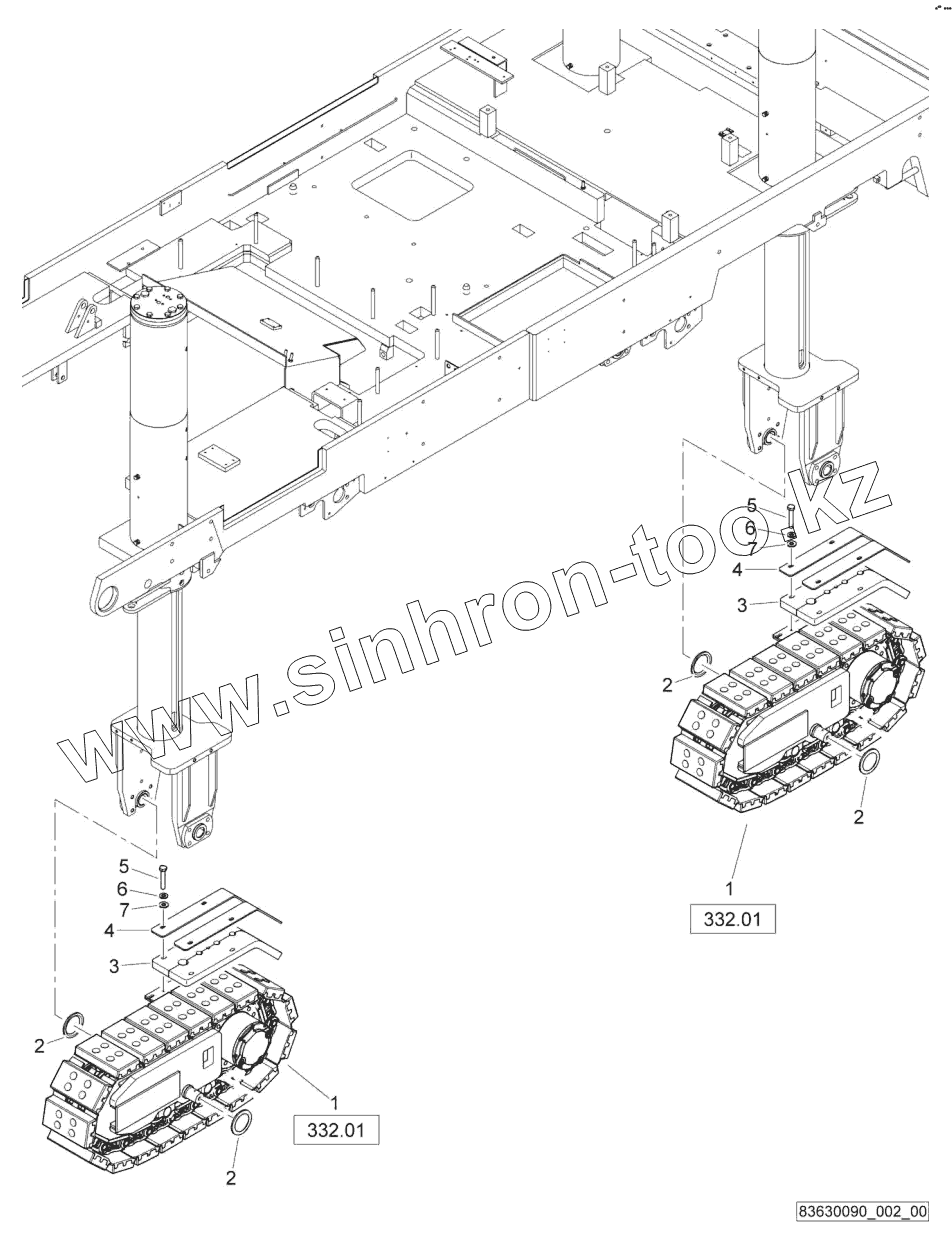 www.sinhron-too.kz

5
6
7
4
3
2
2
1
332.01

5
6
7
4
3
2
1
332.01
2

83630090_002_00