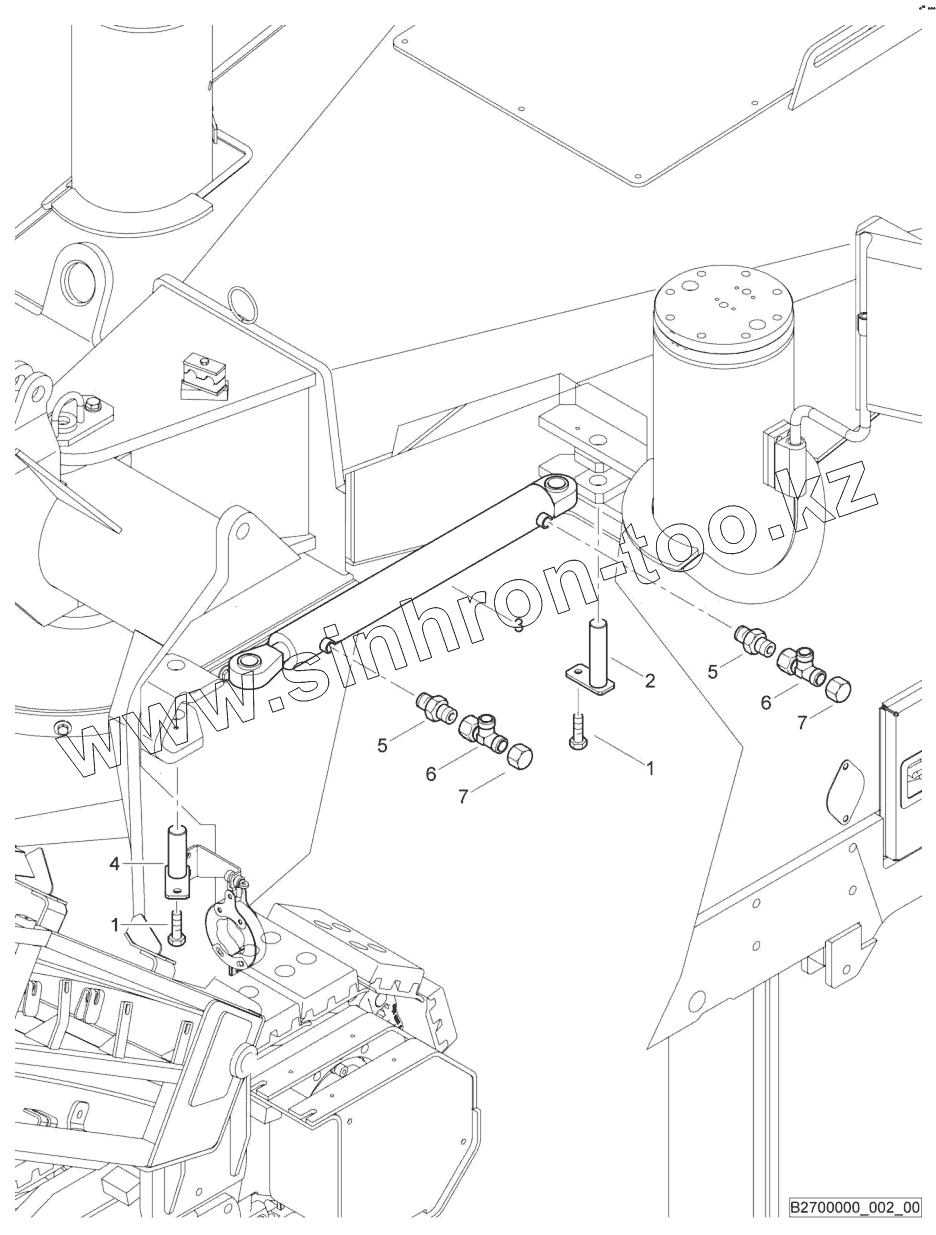 www.sinhron-too.kz

3
2
5
6
7
5
6
7
1
4
1

B2700000_002_00