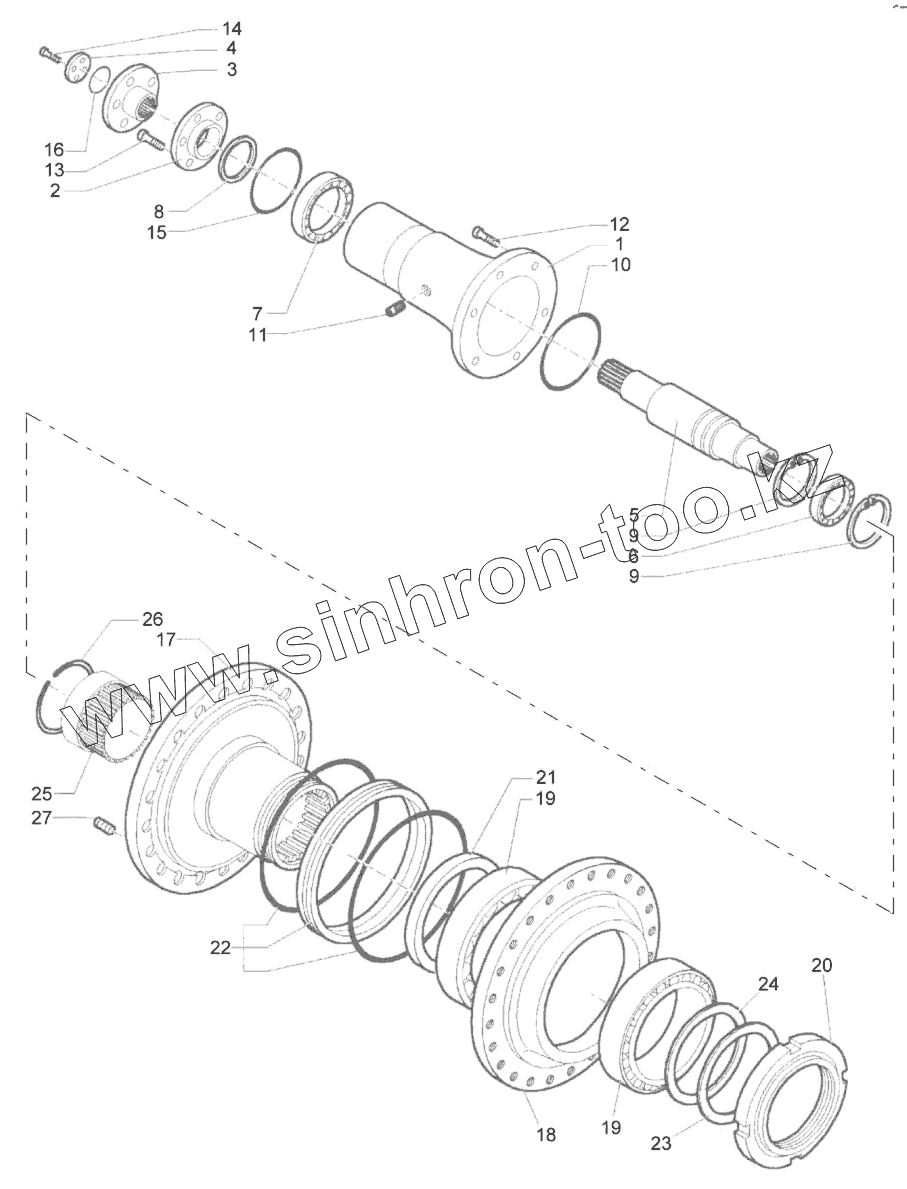 14
4
3
16
13
2
8
15
12
1
10
7
11
5
9
6
9
www.sinhron-too.kz
26
17
25
27
21
19
22
20
24
18
19
23