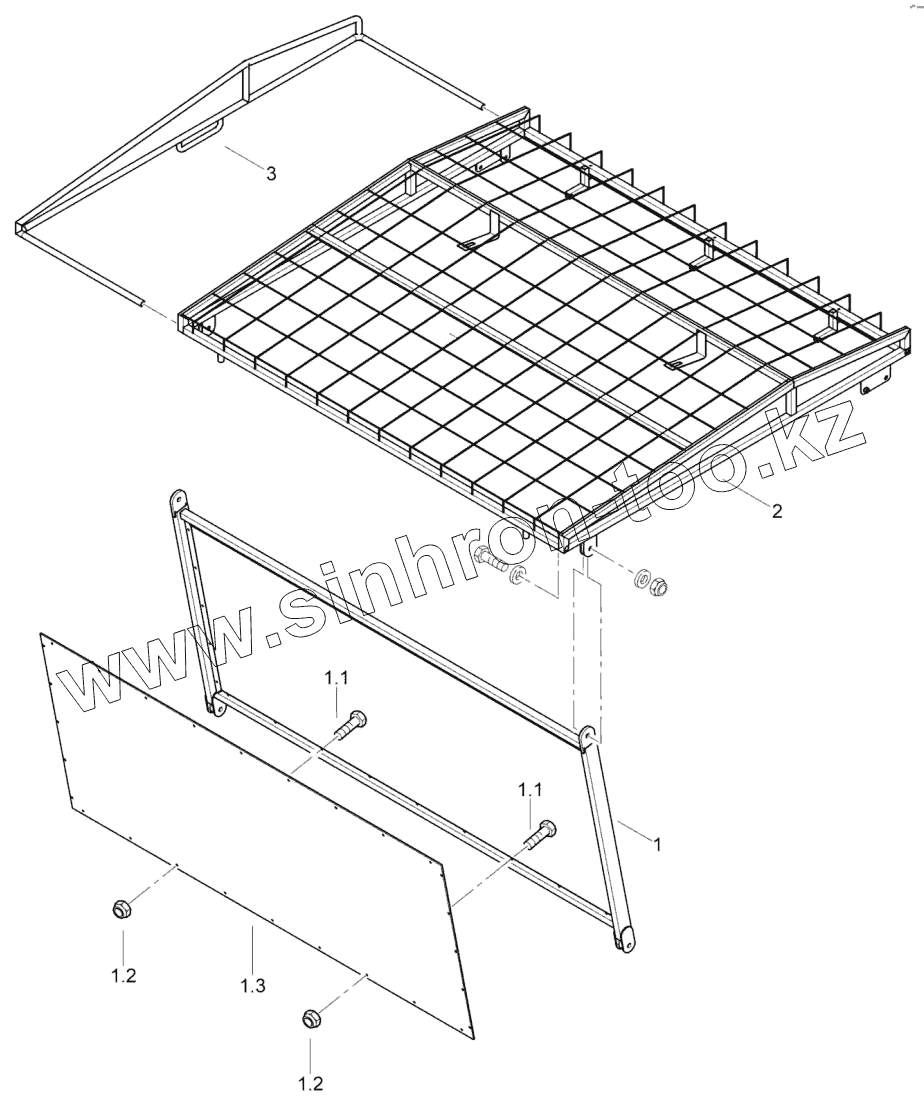 3

2

www.sinhron-too.kz

1.1

1.1

1

1.2

1.3

1.2