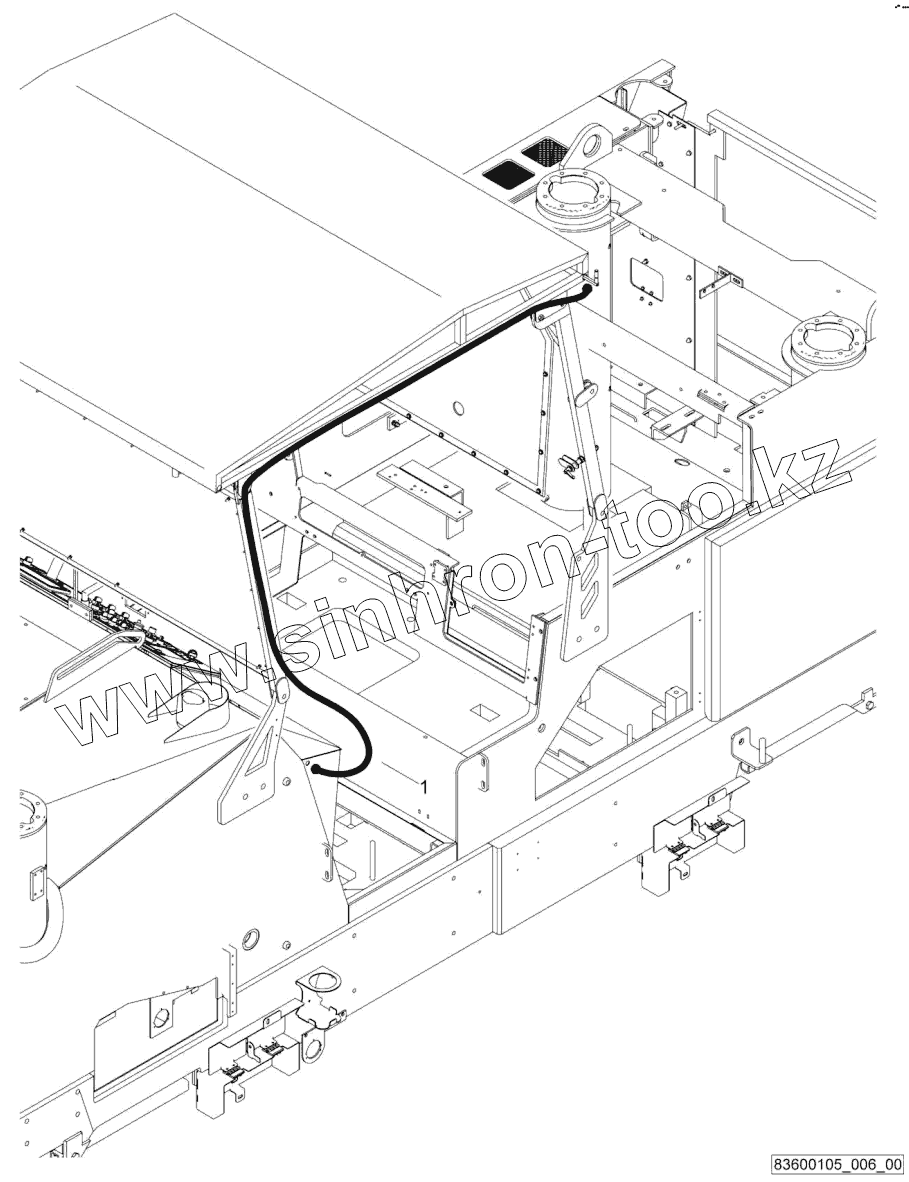 www.sinhron-too.kz

1

83600105_006_00