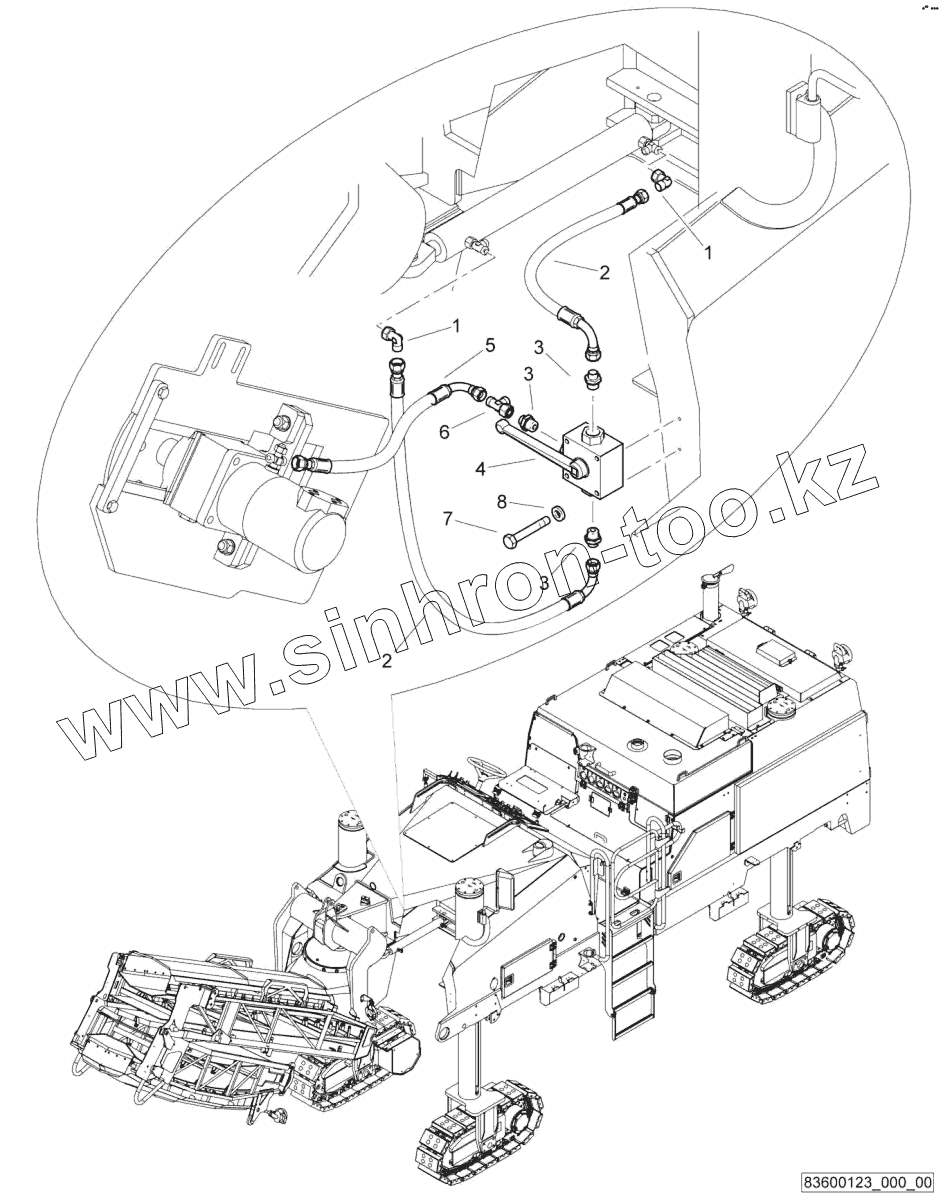 1
2
1
5
3
3
6
4
8
7
3
2
www.sinhron-too.kz
83600123_000_00