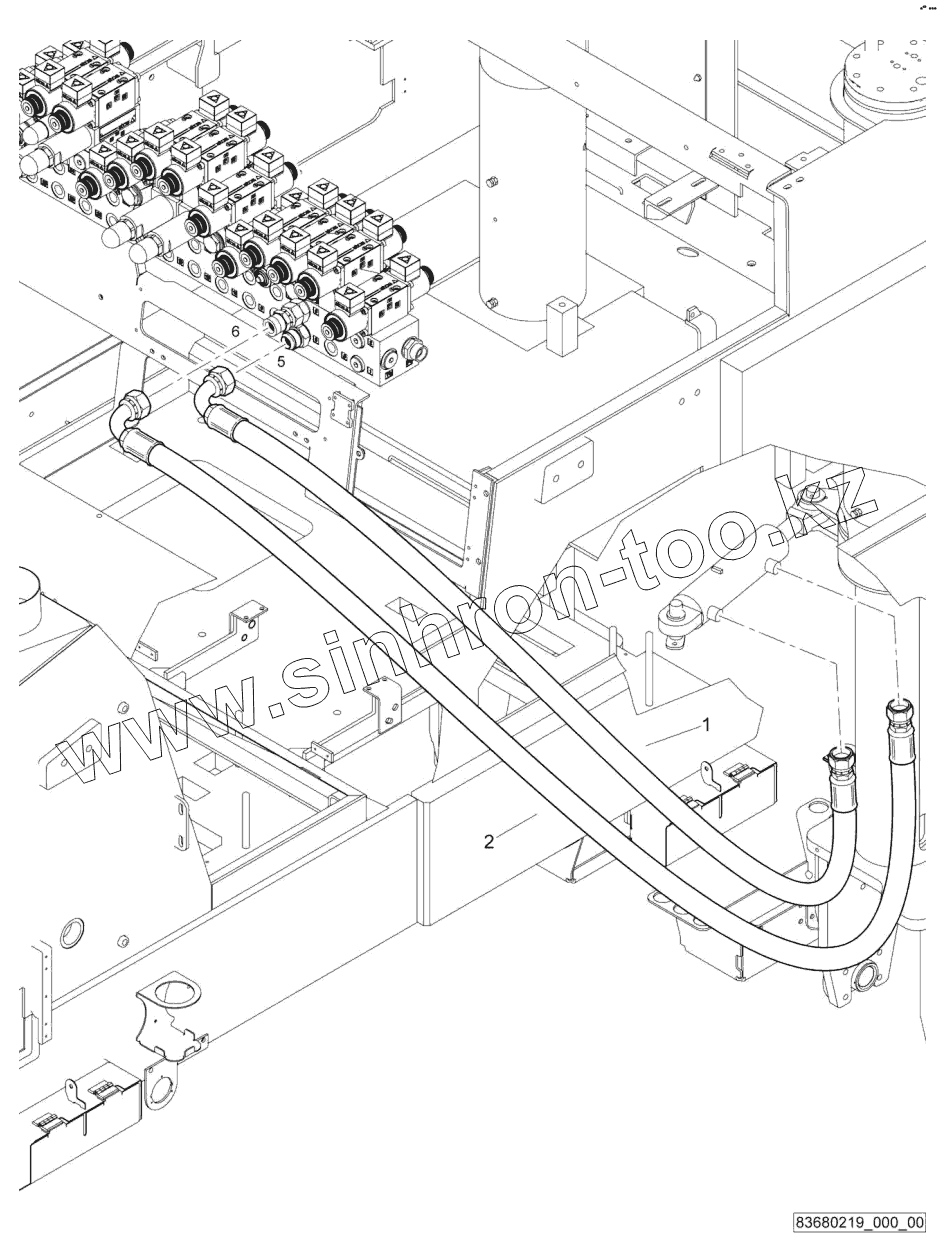 6
5
www.sinhron-too.kz
1
2
83680219_000_00