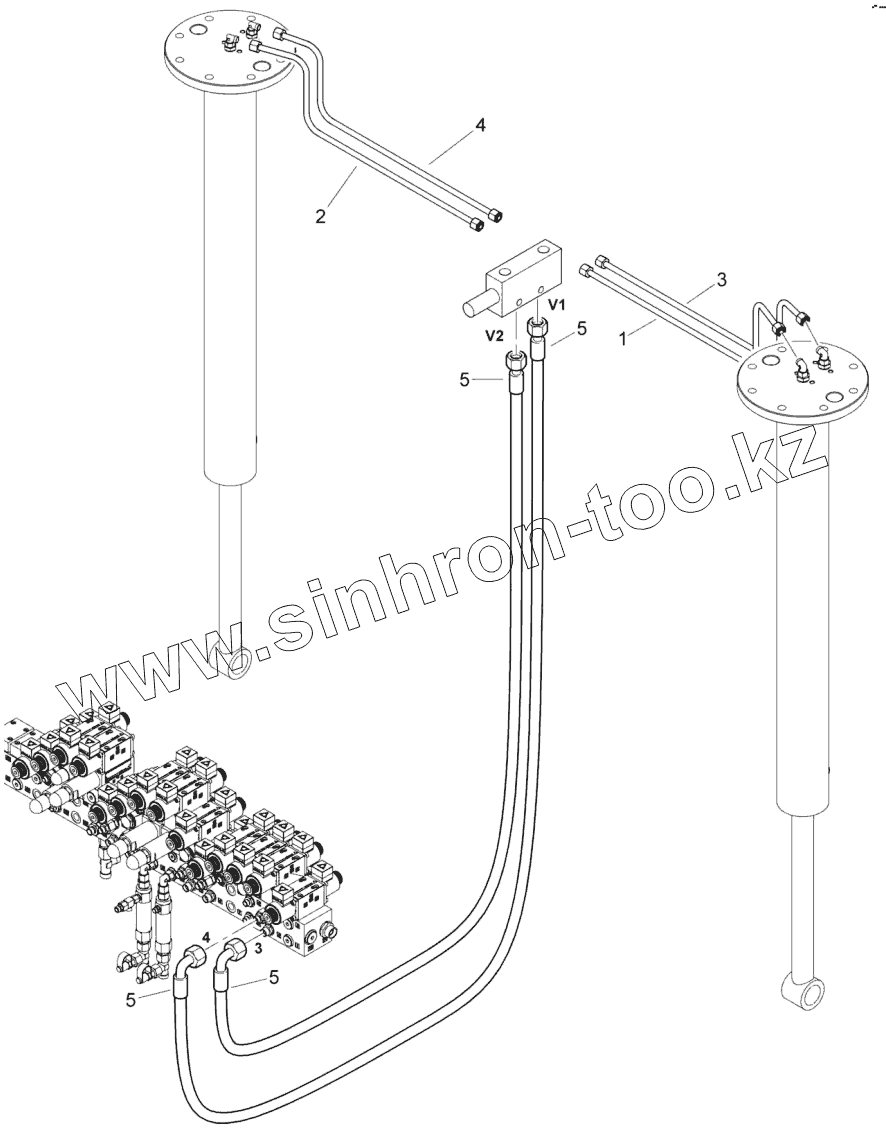 4
2
3
1
V1
V2
5
5
www.sinhron-too.kz
4
3
5
5