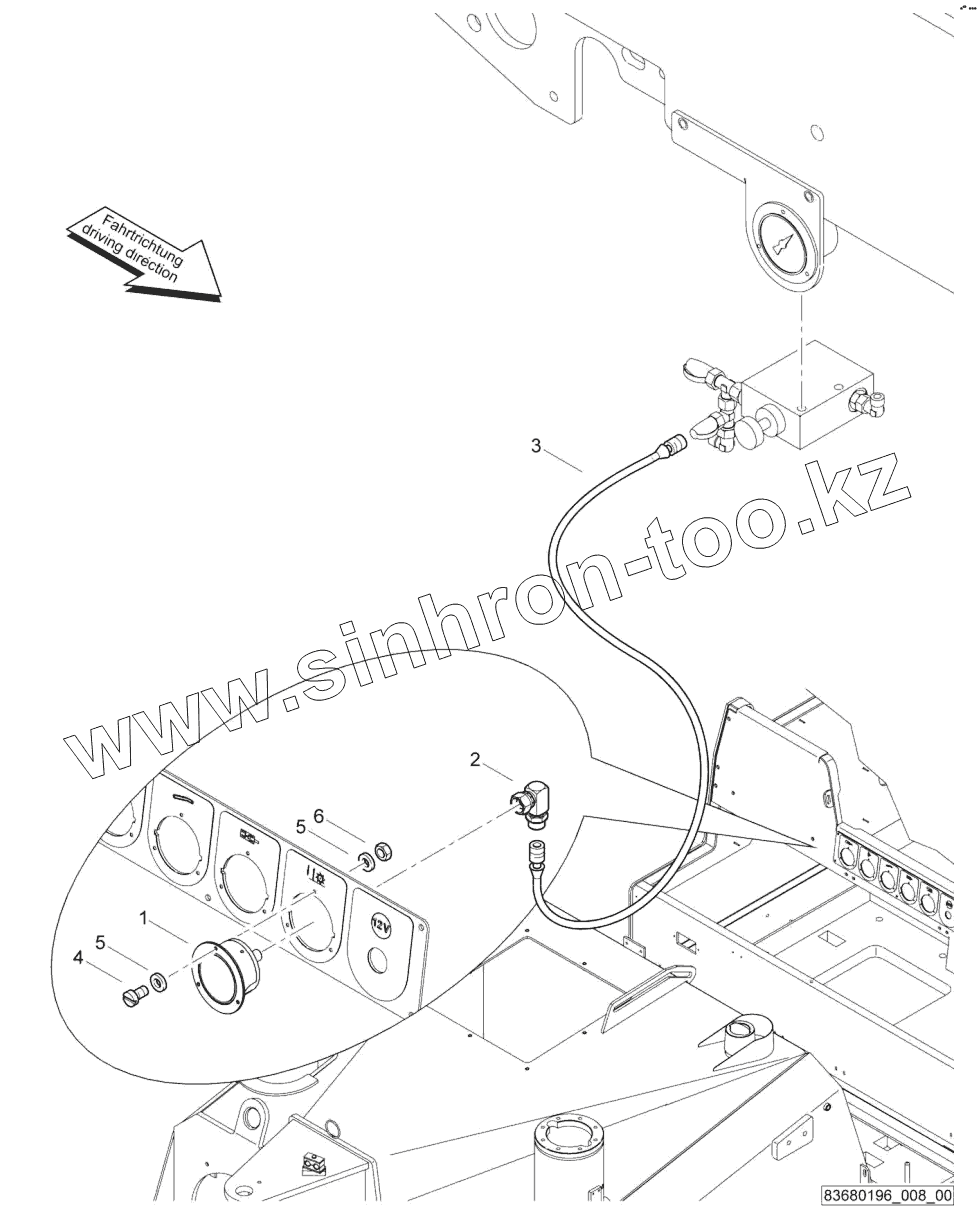 Fahrtrichtung
driving direction

3

www.sinhron-too.kz

2

6

5

1

5

4

12V

83680196_008_00